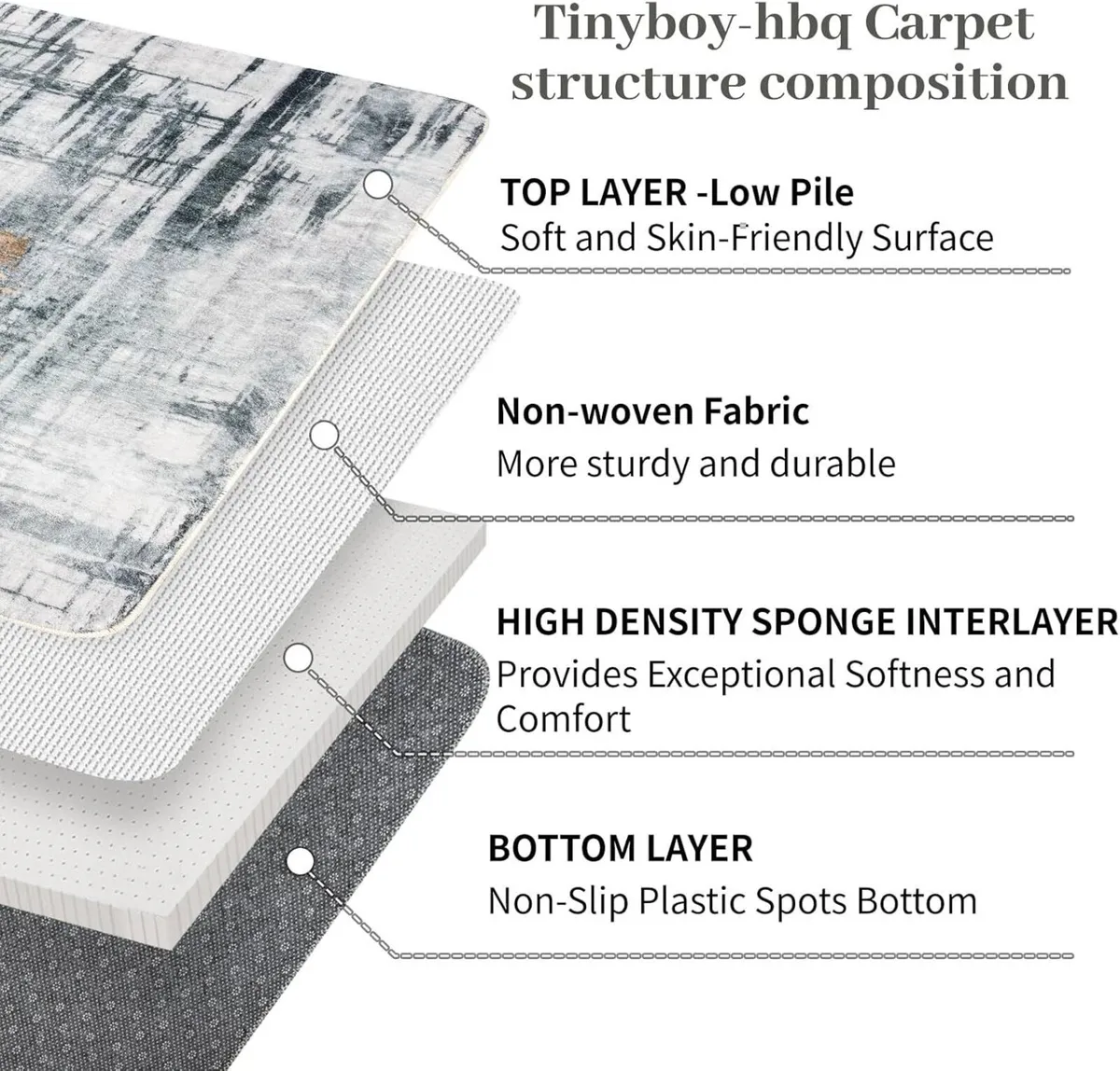 Tinyboy-hbq Carpet structure composition

TOP LAYER -Low Pile
Soft and Skin-Friendly Surface

Non-woven Fabric
More sturdy and durable

HIGH DENSITY SPONGE INTERLAYER
Provides Exceptional Softness and Comfort

BOTTOM LAYER
Non-Slip Plastic Spots Bottom