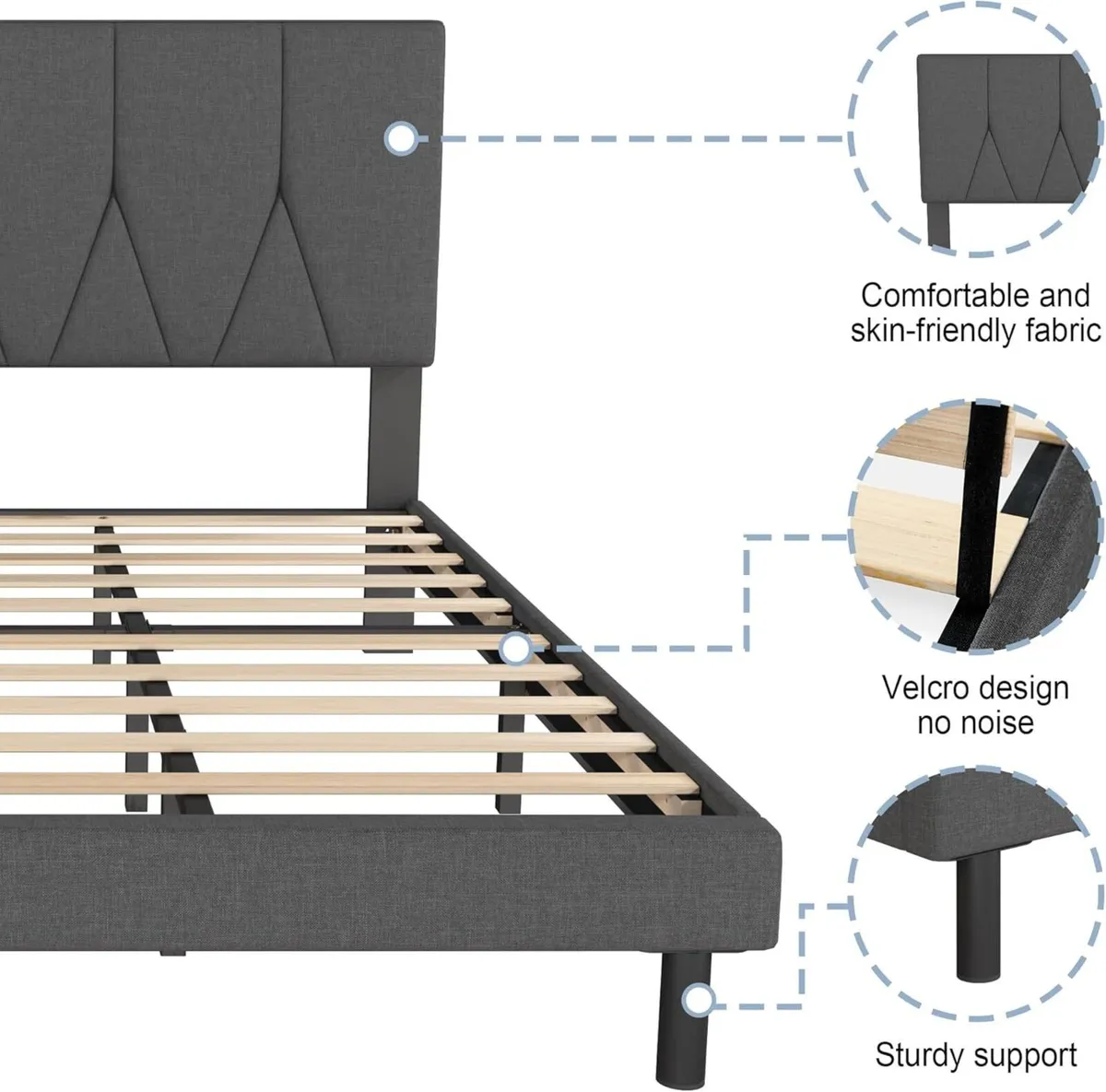 Comfortable and skin-friendly fabric

Velcro design no noise

Sturdy support