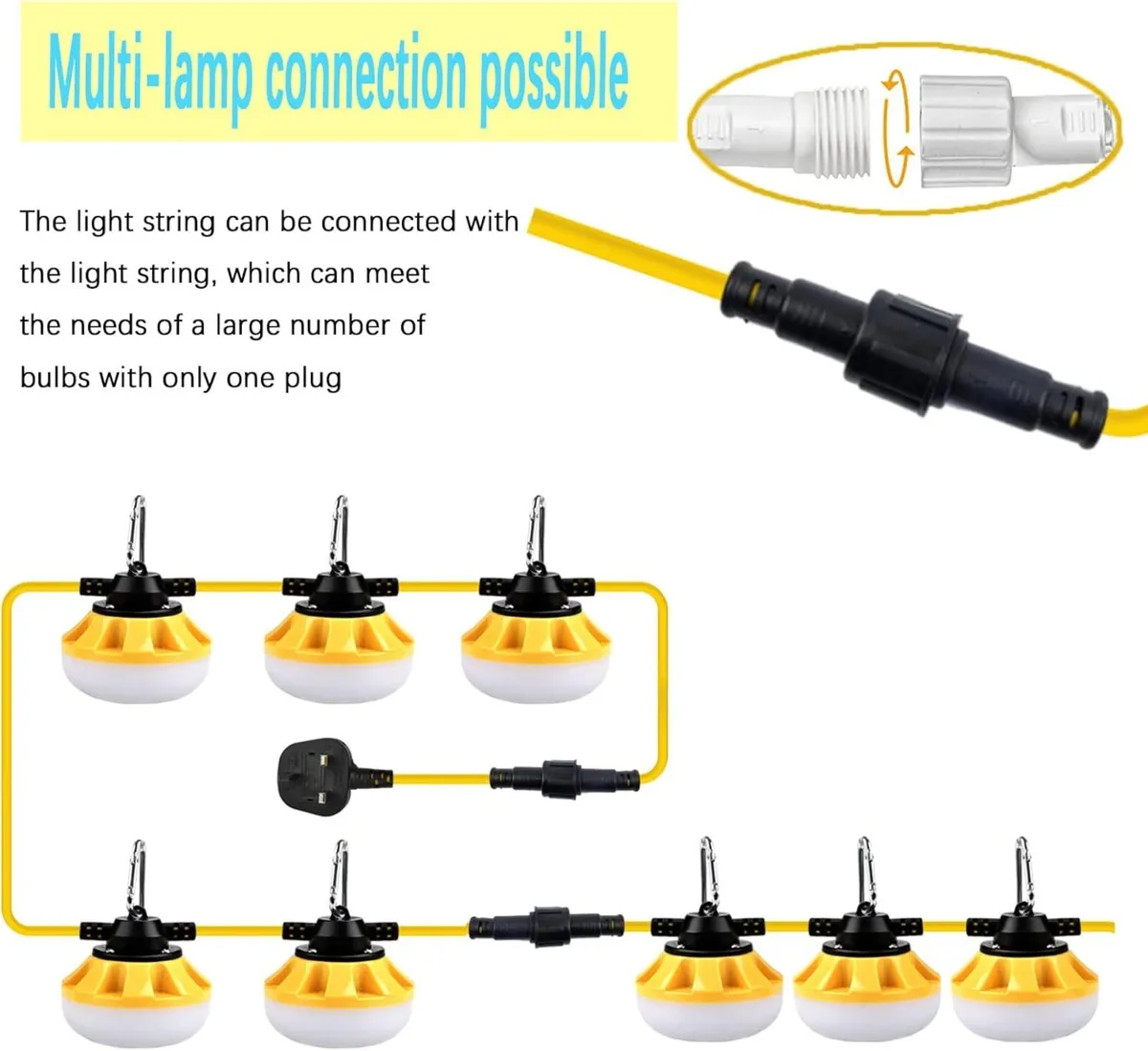 Multi-lamp connection possible

The light string can be connected with the light string, which can meet the needs of a large number of bulbs with only one plug