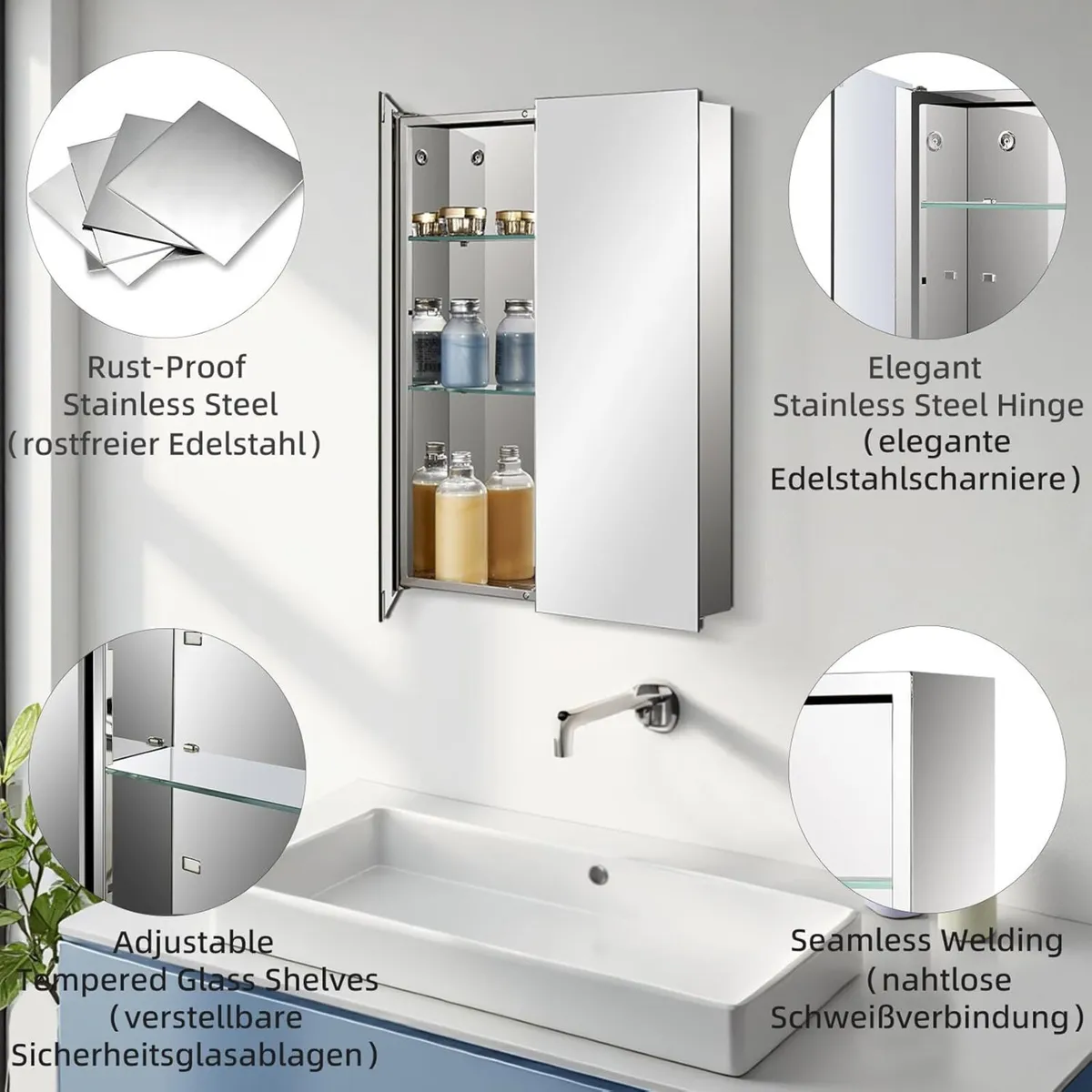 Rust-Proof
Stainless Steel
(rostfreier Edelstahl)

Elegant
Stainless Steel Hinge
(elegante
Edelstahlscharniere)

Adjustable
Tempered Glass Shelves
(verstellbare
Sicherheitsglasablagen)

Seamless Welding
(nahtlose
Schweißverbindung)