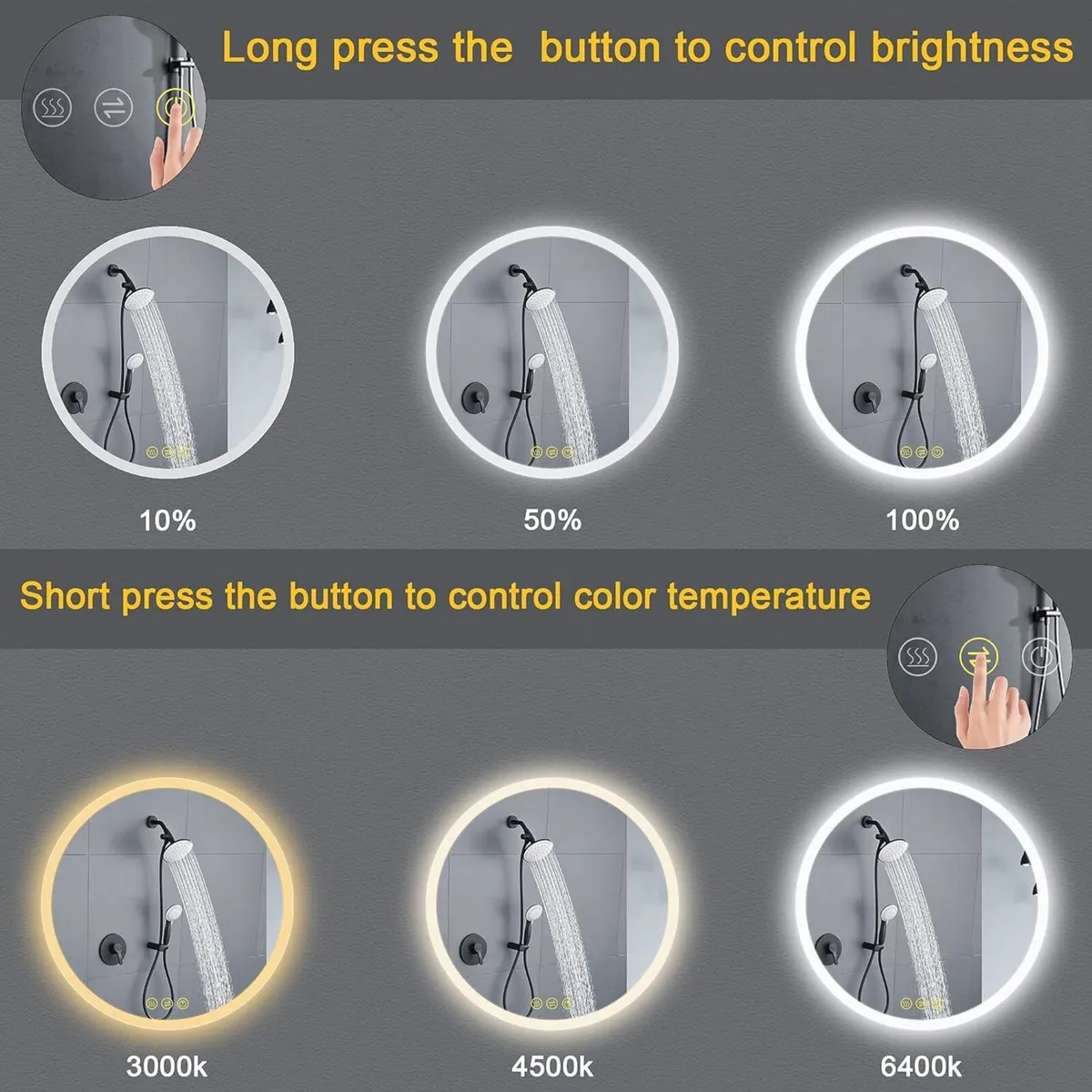 Long press the  button to control brightness

10%

50%

100%

Short press the button to control color temperature

3000k

4500k

6400k