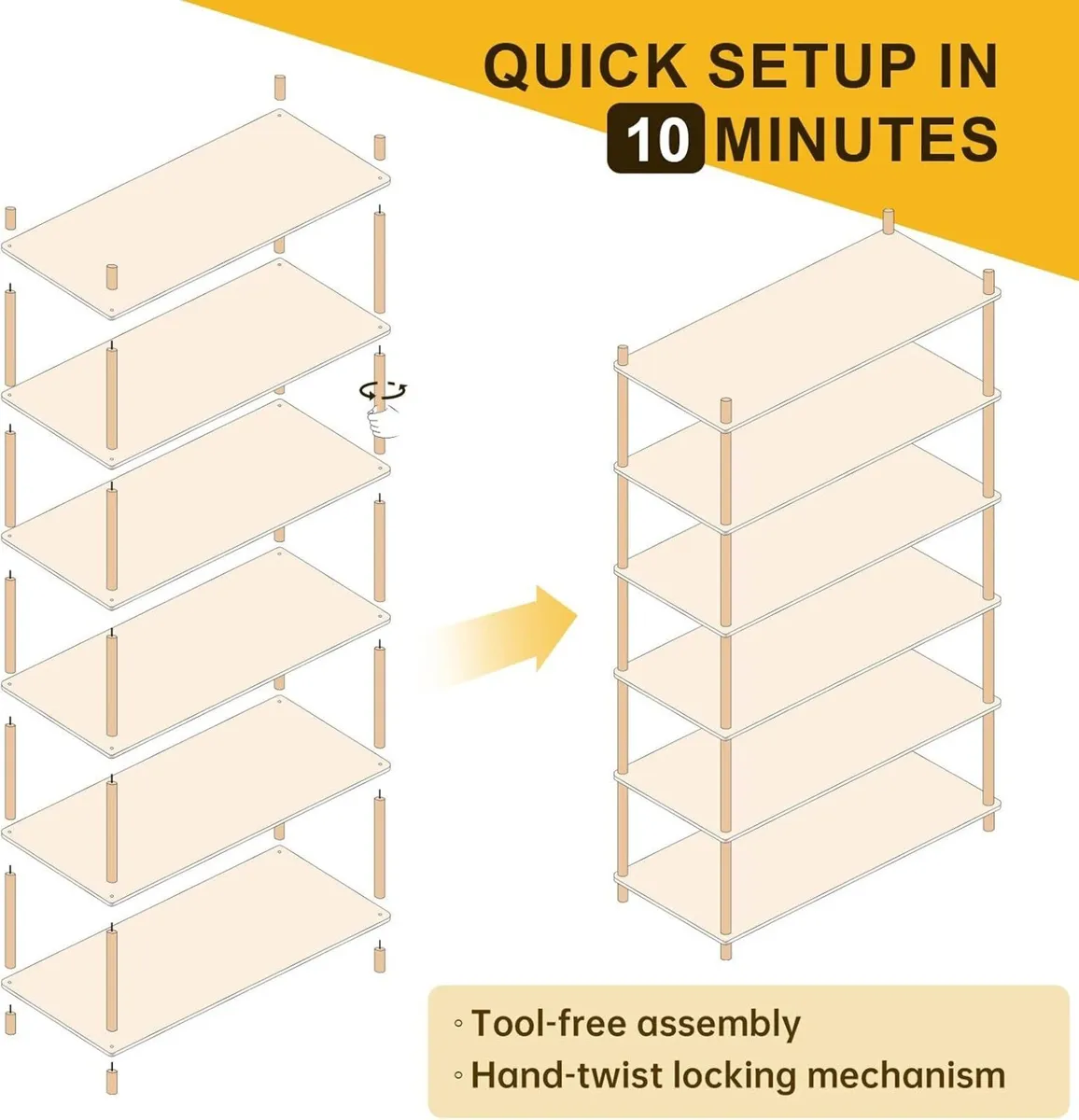 QUICK SETUP IN
10 MINUTES

◦ Tool-free assembly
◦ Hand-twist locking mechanism