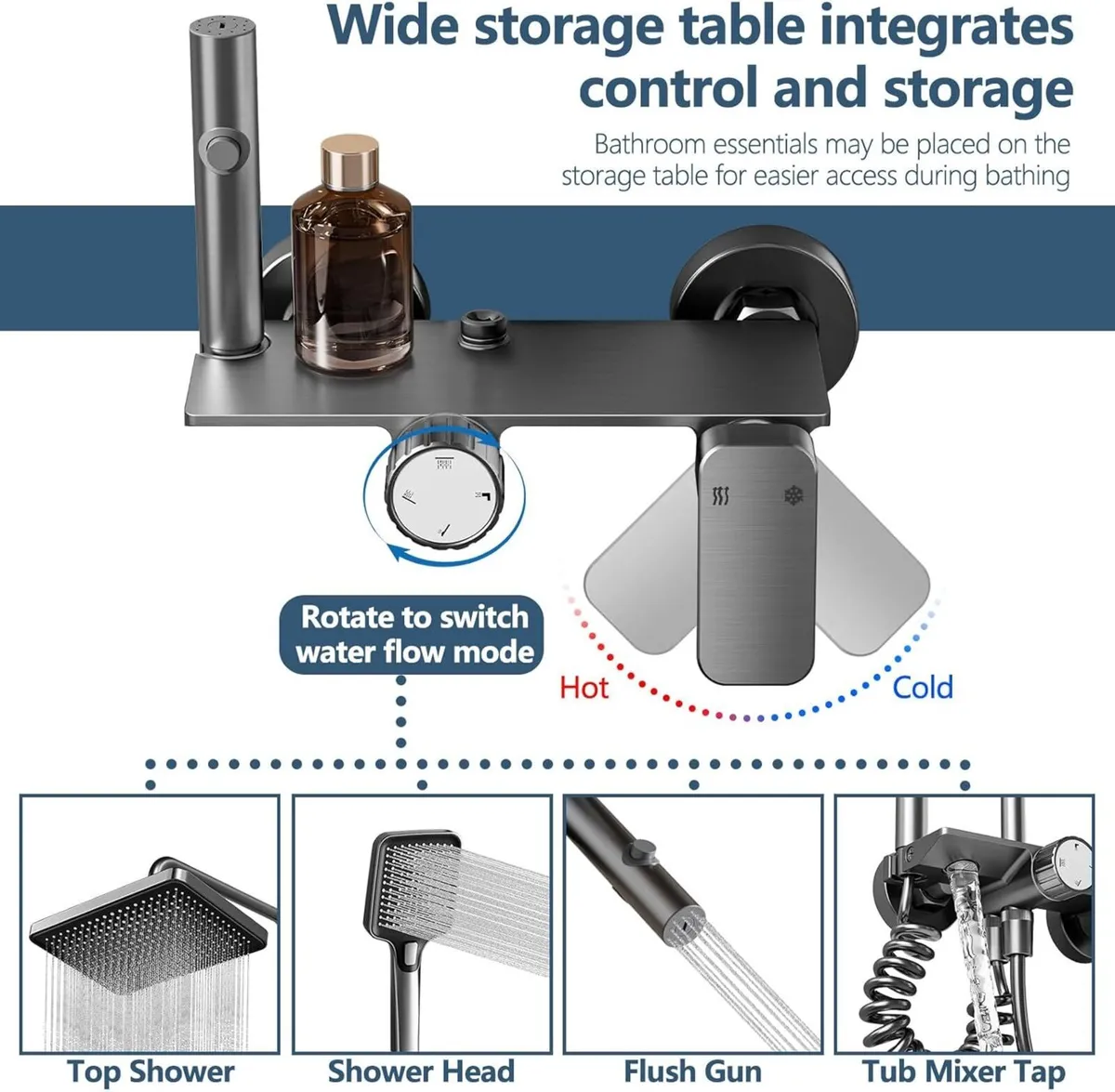 Wide storage table integrates control and storage

Bathroom essentials may be placed on the storage table for easier access during bathing

Rotate to switch water flow mode

Hot

Cold

Top Shower

Shower Head

Flush Gun

Tub Mixer Tap