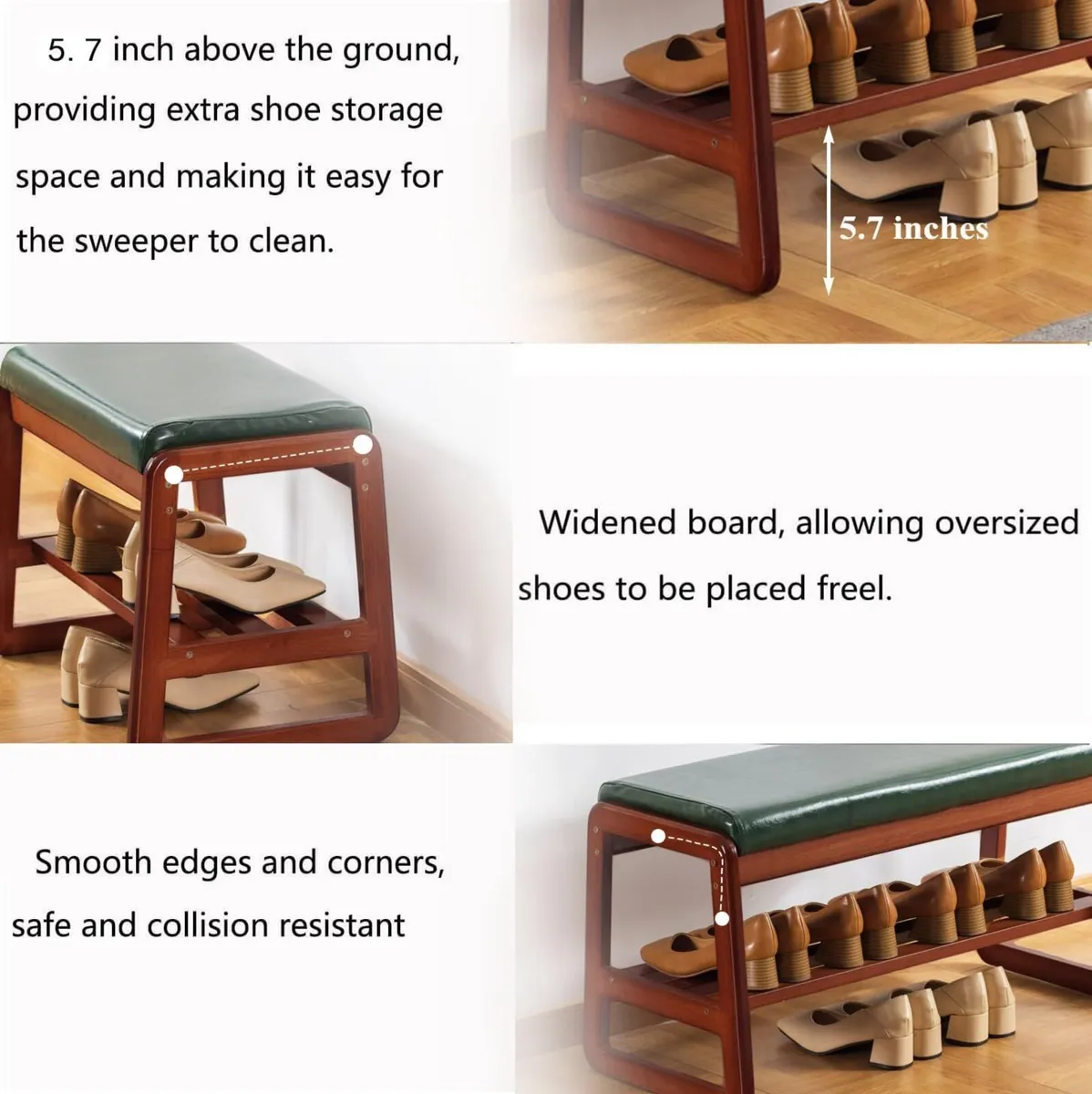 5. 7 inch above the ground, providing extra shoe storage space and making it easy for the sweeper to clean.

5.7 inches

Widened board, allowing oversized shoes to be placed freel.

Smooth edges and corners, safe and collision resistant