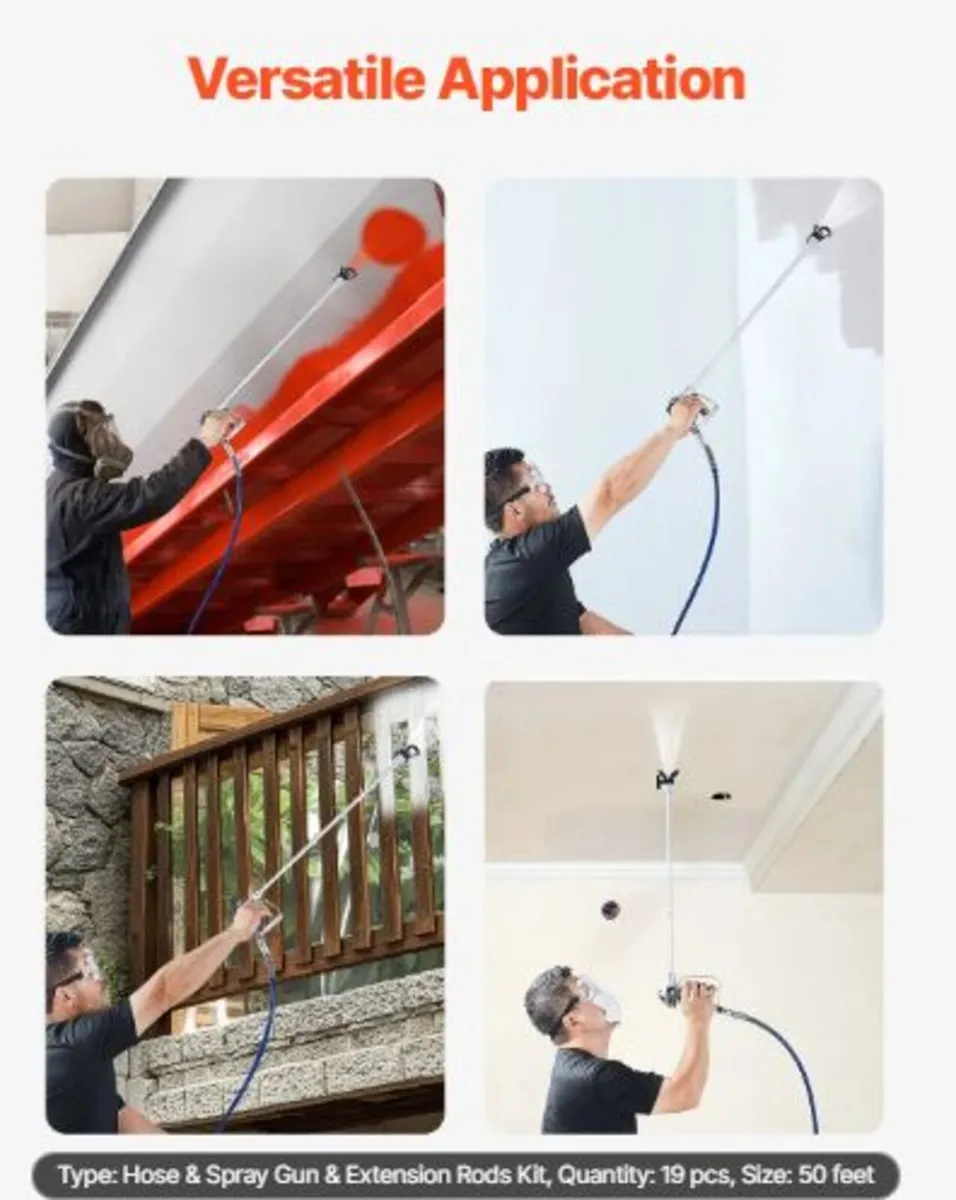 Versatile Application

Type: Hose & Spray Gun & Extension Rods Kit, Quantity: 19 pcs, Size: 50 feet