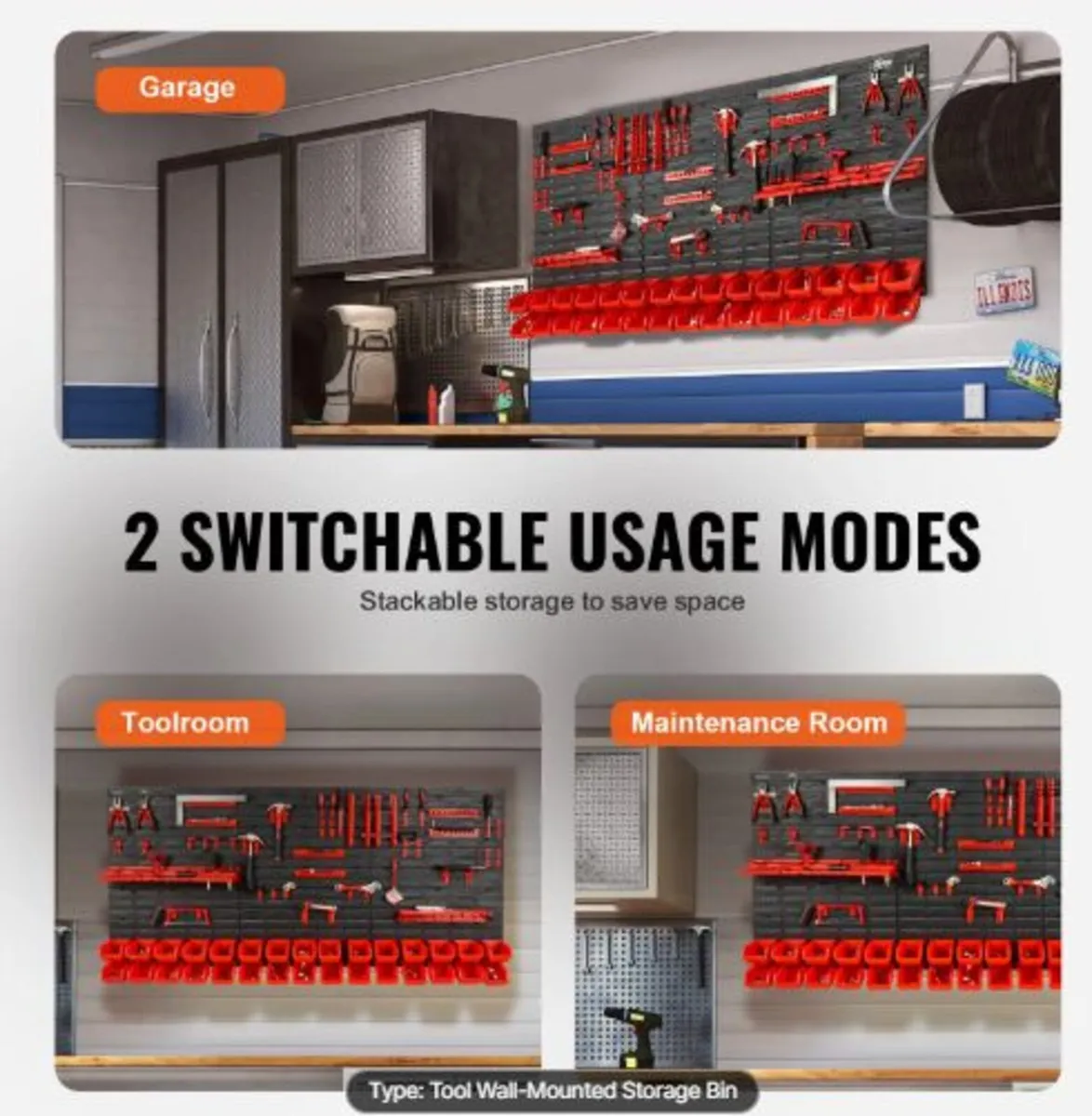 Garage

2 SWITCHABLE USAGE MODES

Stackable storage to save space

Toolroom

Maintenance Room

Type: Tool Wall-Mounted Storage Bin