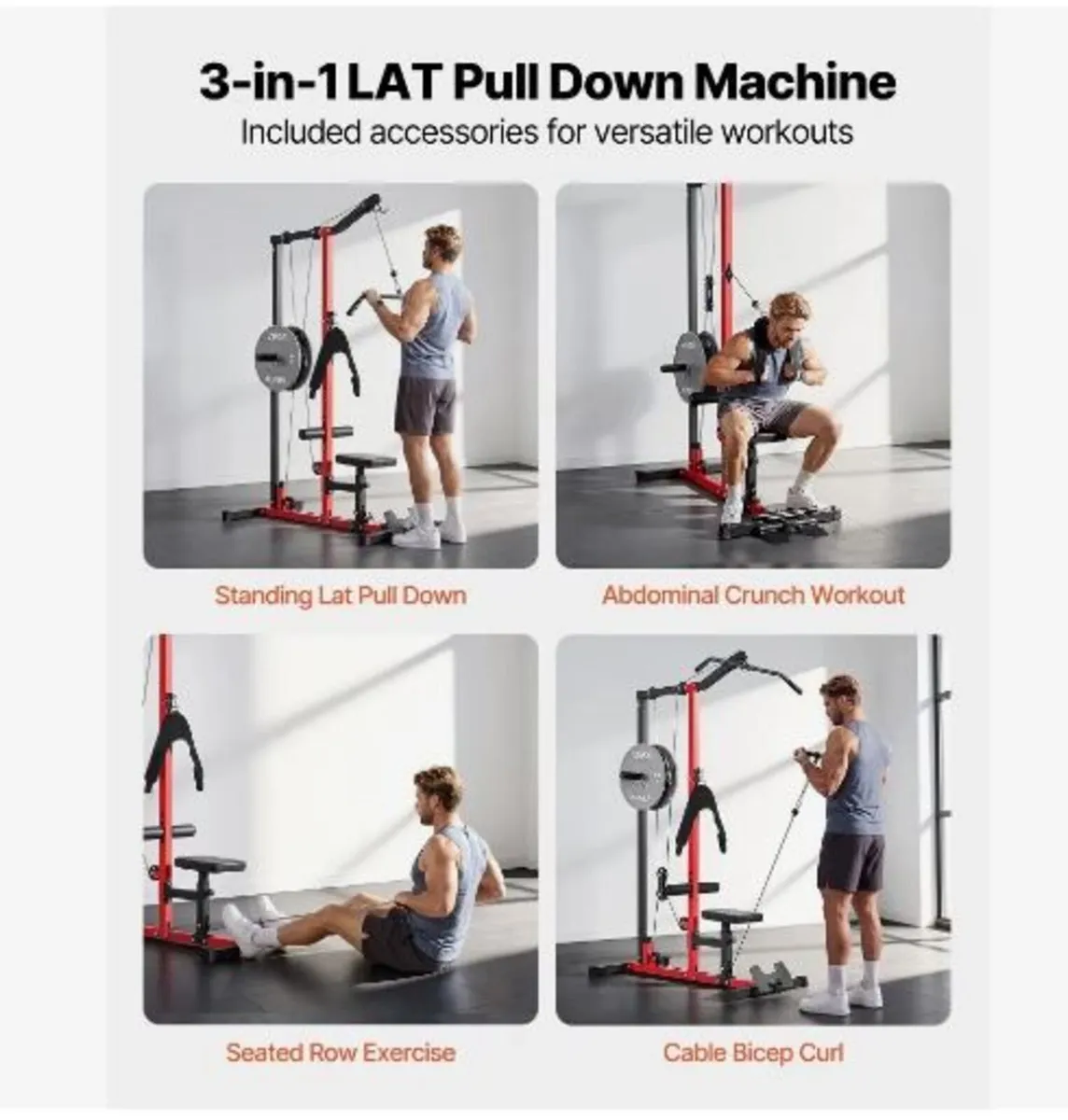 3-in-1 LAT Pull Down Machine
Included accessories for versatile workouts

Standing Lat Pull Down

Abdominal Crunch Workout

Seated Row Exercise

Cable Bicep Curl