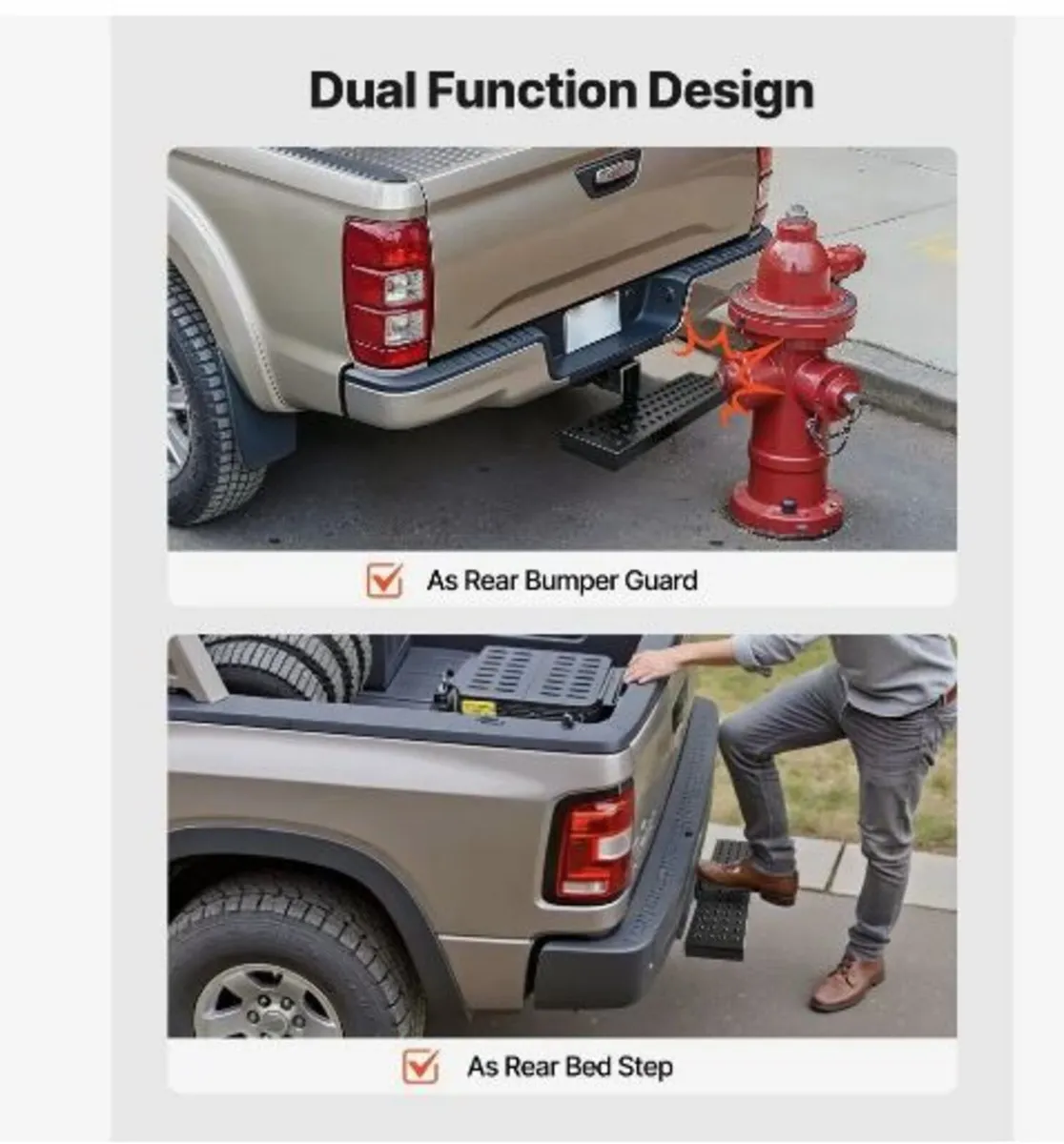 Dual Function Design

As Rear Bumper Guard

As Rear Bed Step