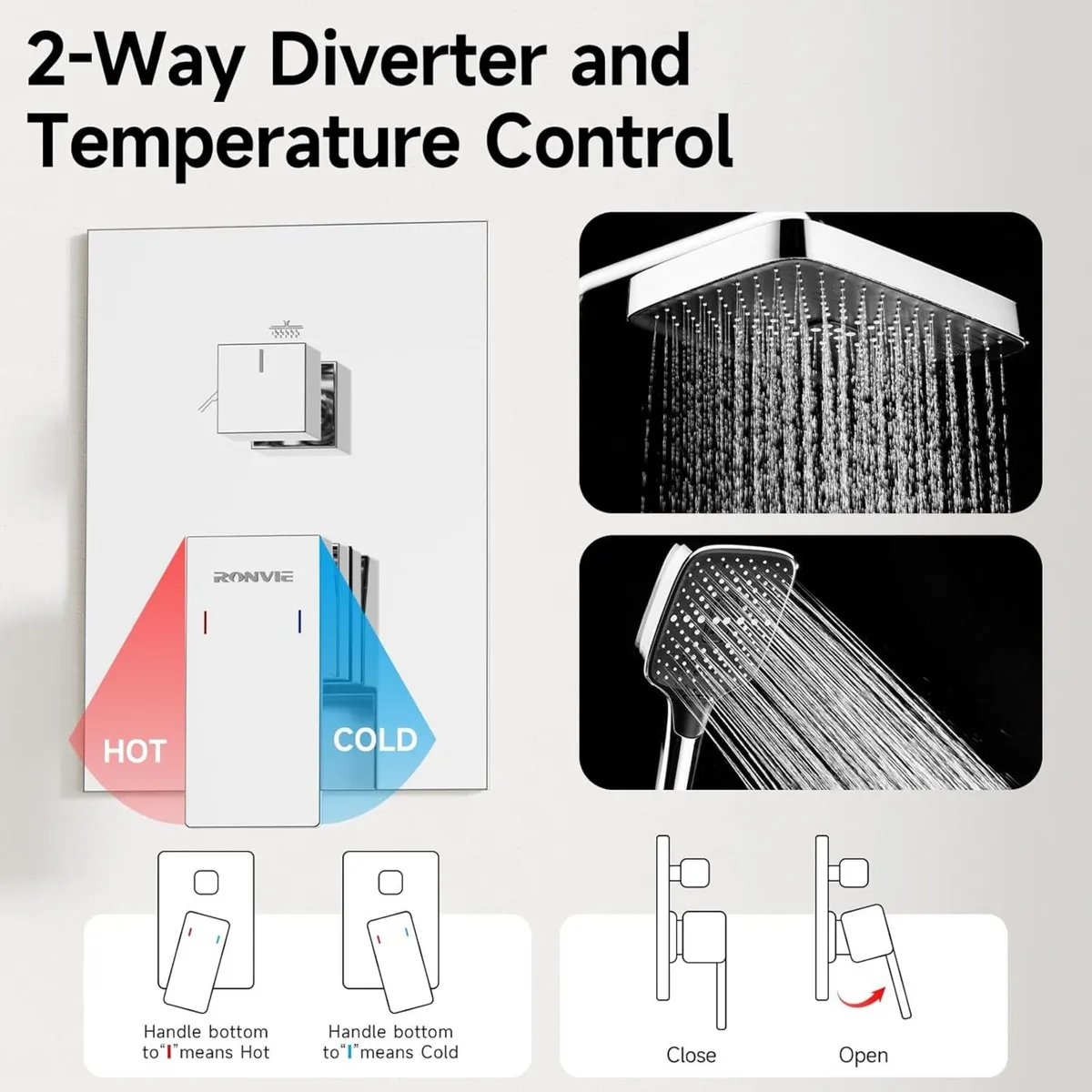 2-Way Diverter and Temperature Control

RONVIE

HOT

COLD

Handle bottom to"I"means Hot

Handle bottom to"I"means Cold

Close

Open