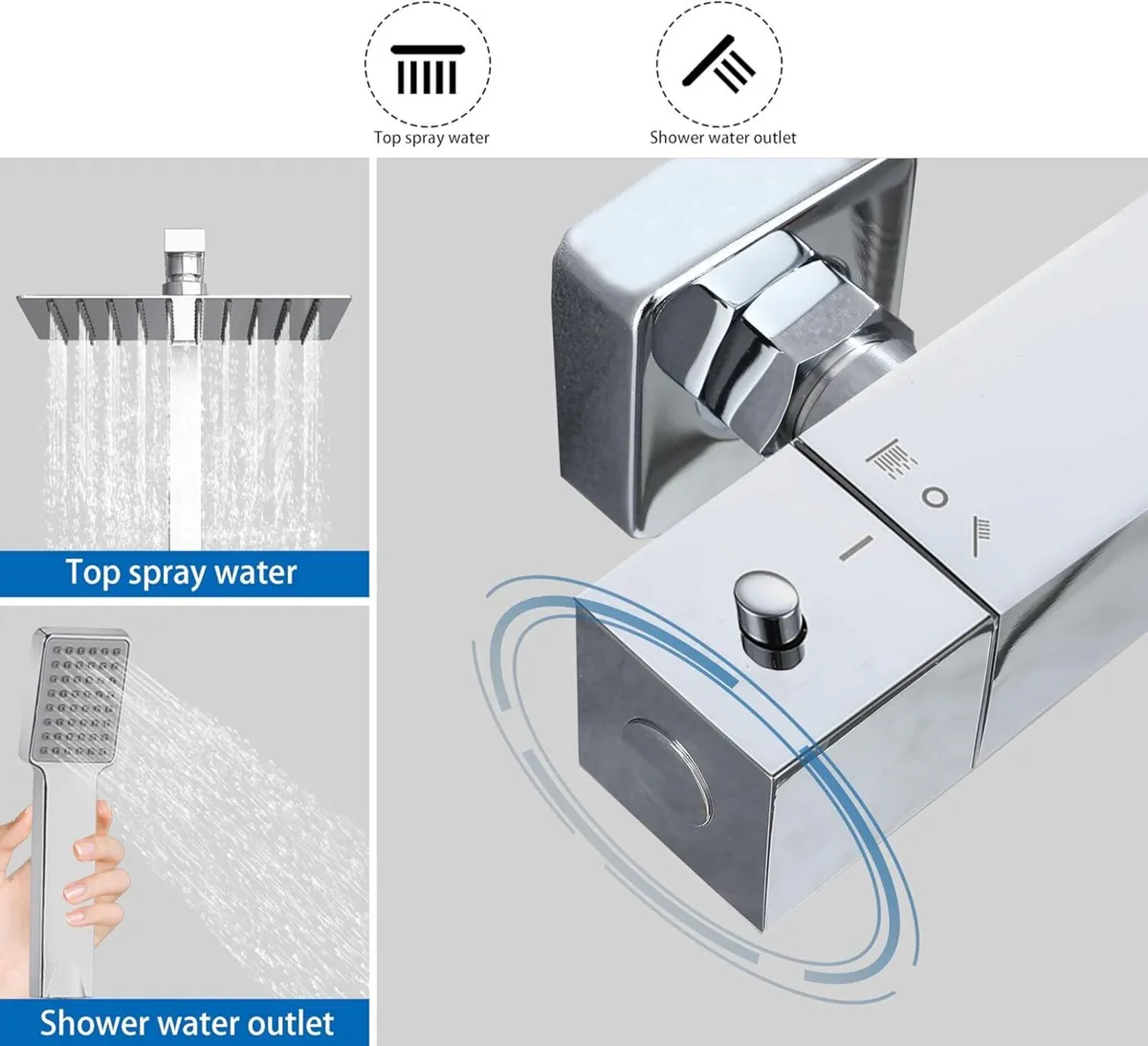 Top spray water

Shower water outlet

Top spray water

Shower water outlet