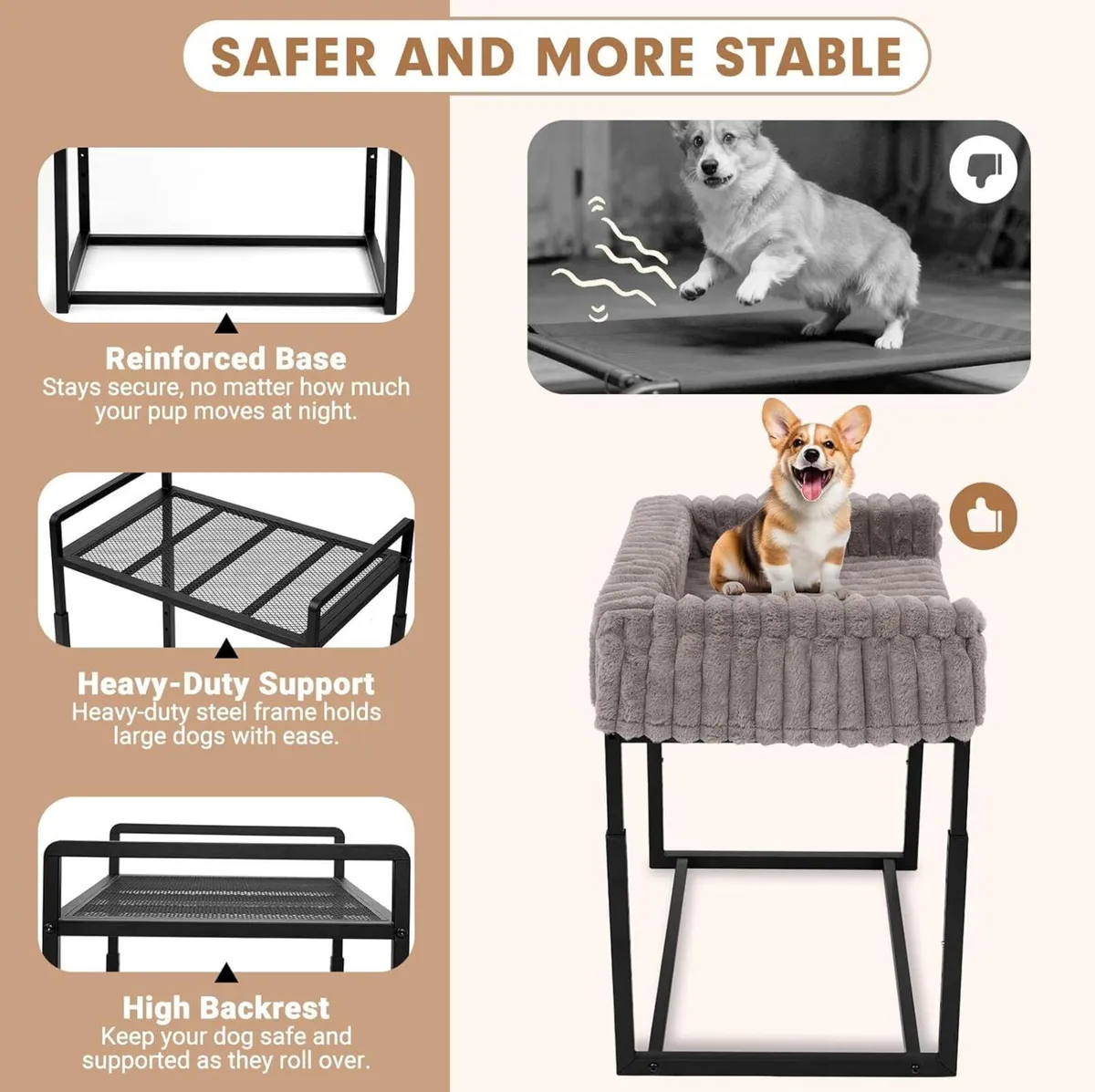 SAFER AND MORE STABLE

Reinforced Base
Stays secure, no matter how much your pup moves at night.

Heavy-Duty Support
Heavy-duty steel frame holds large dogs with ease.

High Backrest
Keep your dog safe and supported as they roll over.