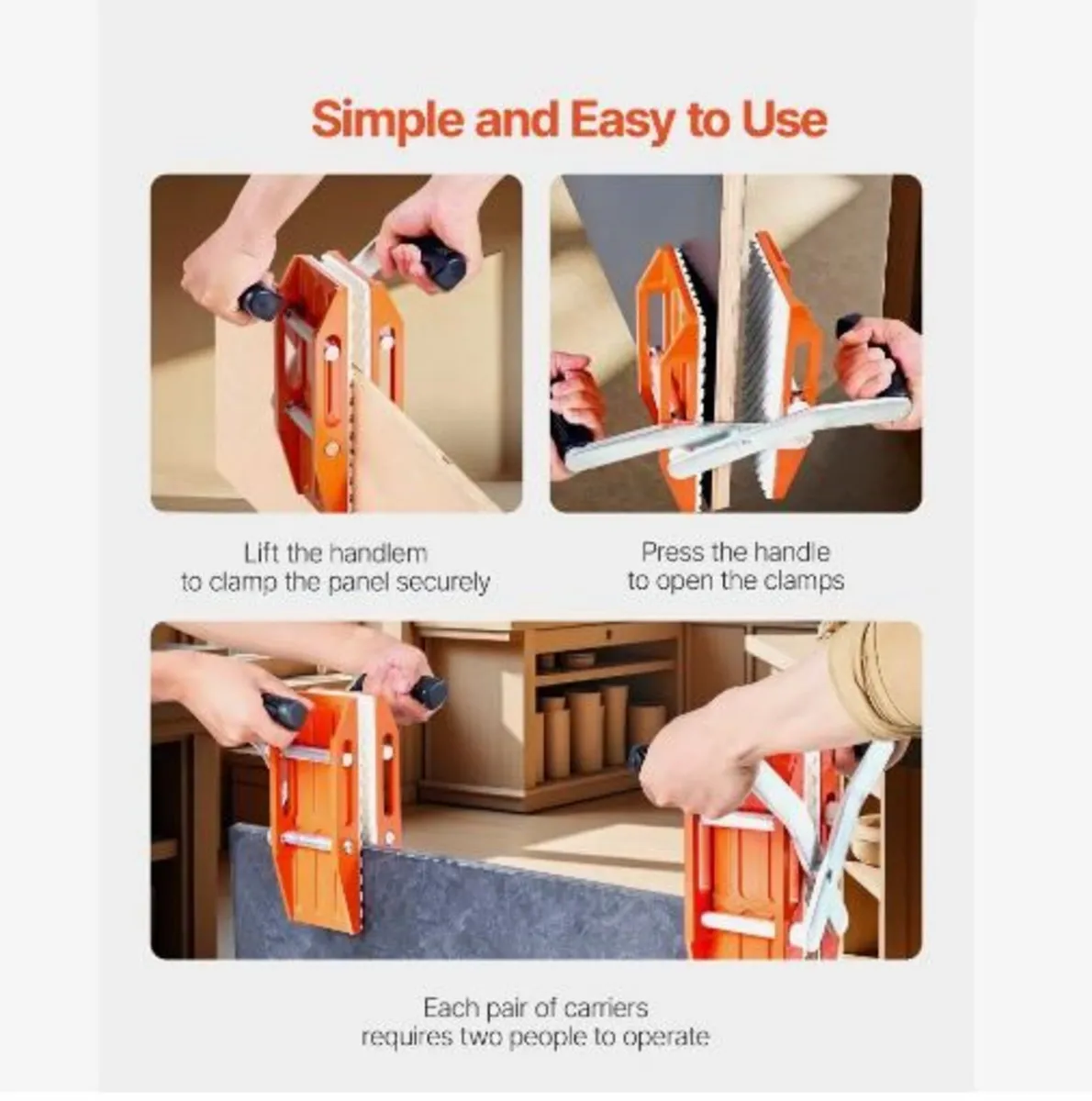 Simple and Easy to Use

Lift the handlem
to clamp the panel securely

Press the handle
to open the clamps

Each pair of carriers
requires two people to operate