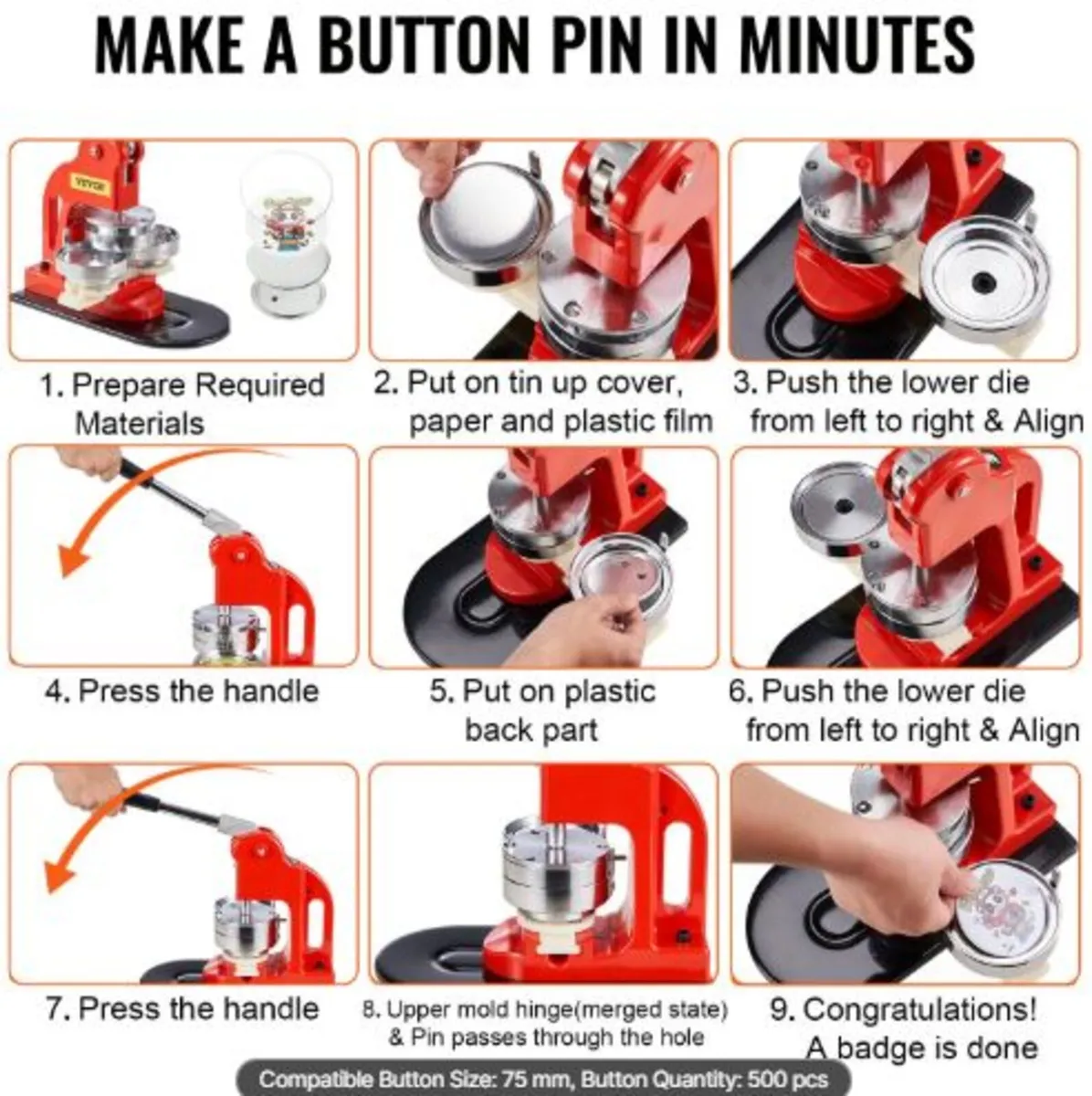 MAKE A BUTTON PIN IN MINUTES

VEVOR

1. Prepare Required Materials

2. Put on tin up cover, paper and plastic film

3. Push the lower die from left to right & Align

4. Press the handle

5. Put on plastic back part

6. Push the lower die from left to right & Align

7. Press the handle

8. Upper mold hinge(merged state) & Pin passes through the hole

9. Congratulations! A badge is done

Compatible Button Size: 75 mm, Button Quantity: 500 pcs