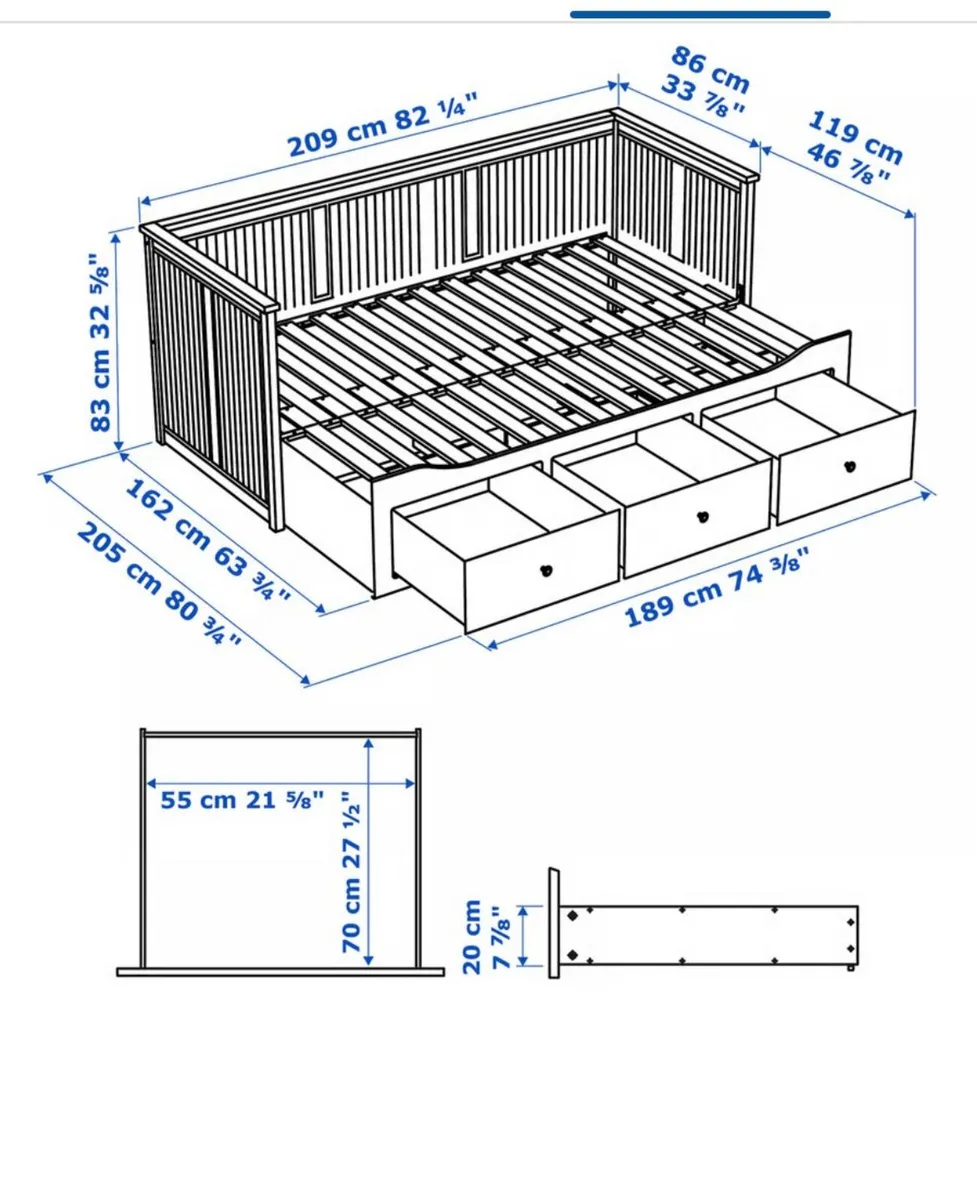 209 cm 82 ¼"

86 cm
33 ⅞"

119 cm
46 ⅞"

83 cm 32 ⅝"

162 cm 63 ¾"

205 cm 80 ¾"

189 cm 74 ⅜"

55 cm 21 ⅝"

70 cm 27 ½"

20 cm
7 ⅞"