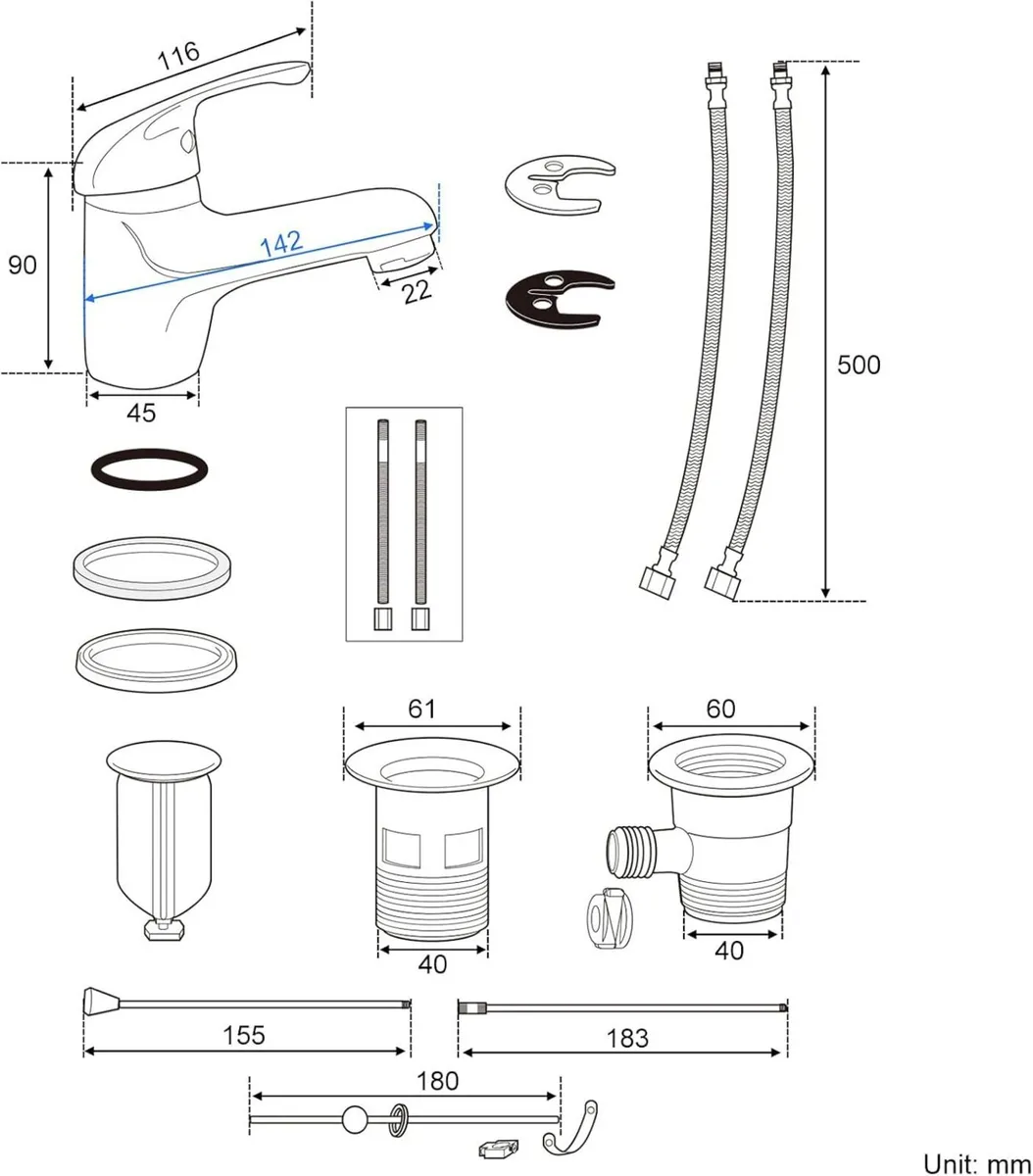 116
90
142
22
45
500
61
60
40
40
155
183
180
Unit: mm