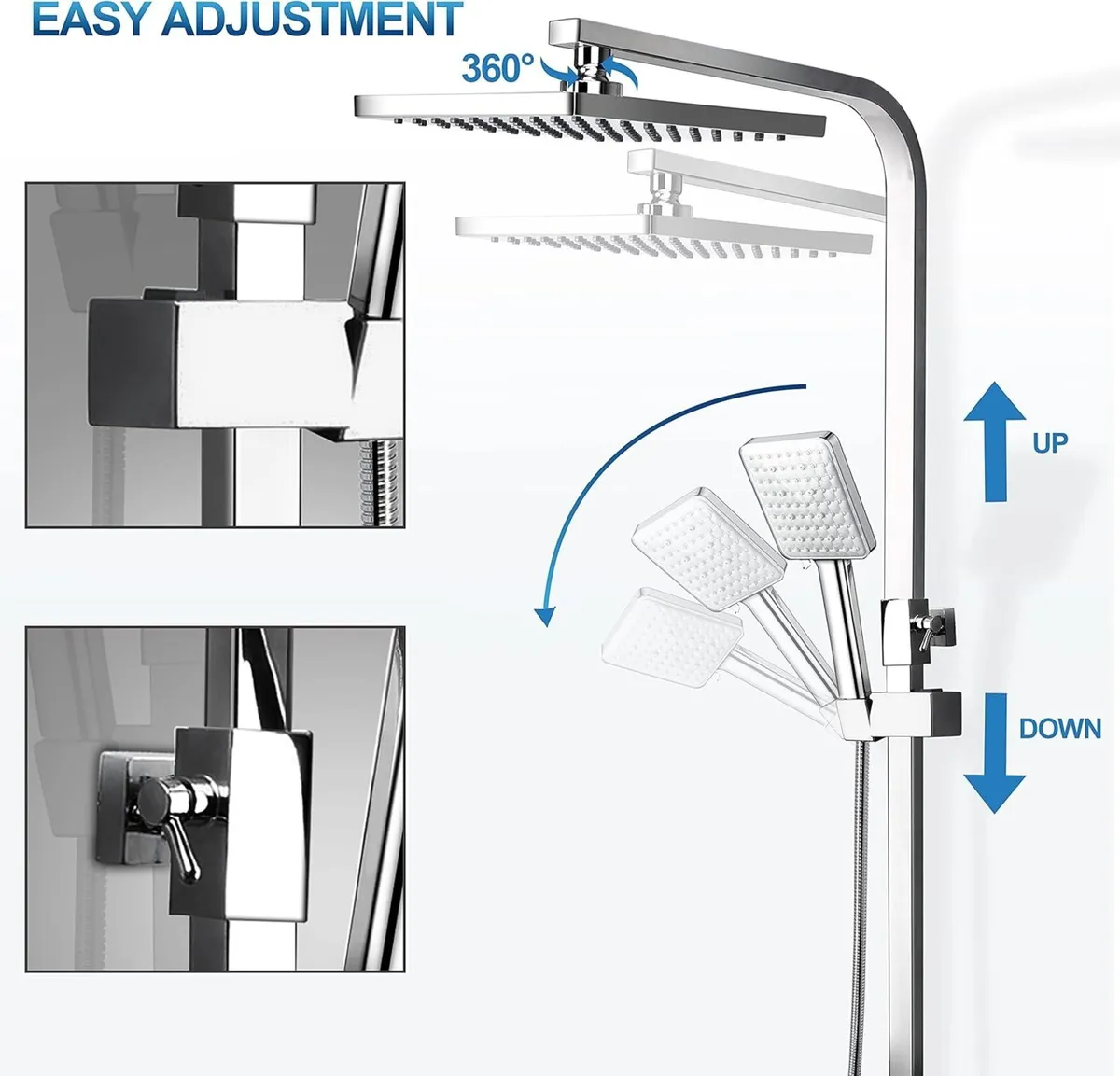 EASY ADJUSTMENT

360°

UP

DOWN