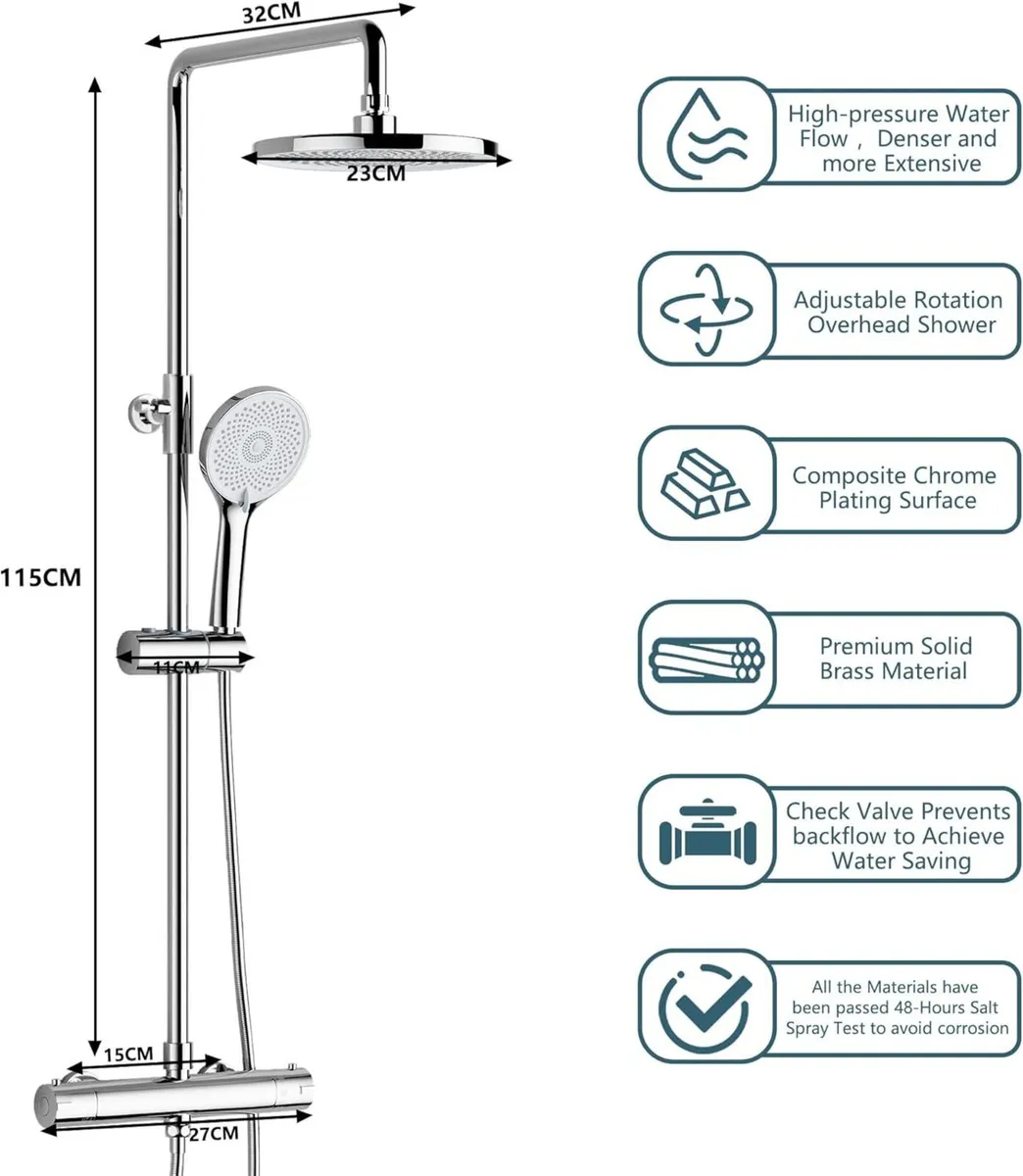 32CM

23CM

115CM

11CM

15CM

27CM

High-pressure Water Flow , Denser and more Extensive

Adjustable Rotation Overhead Shower

Composite Chrome Plating Surface

Premium Solid Brass Material

Check Valve Prevents backflow to Achieve Water Saving

All the Materials have been passed 48-Hours Salt Spray Test to avoid corrosion