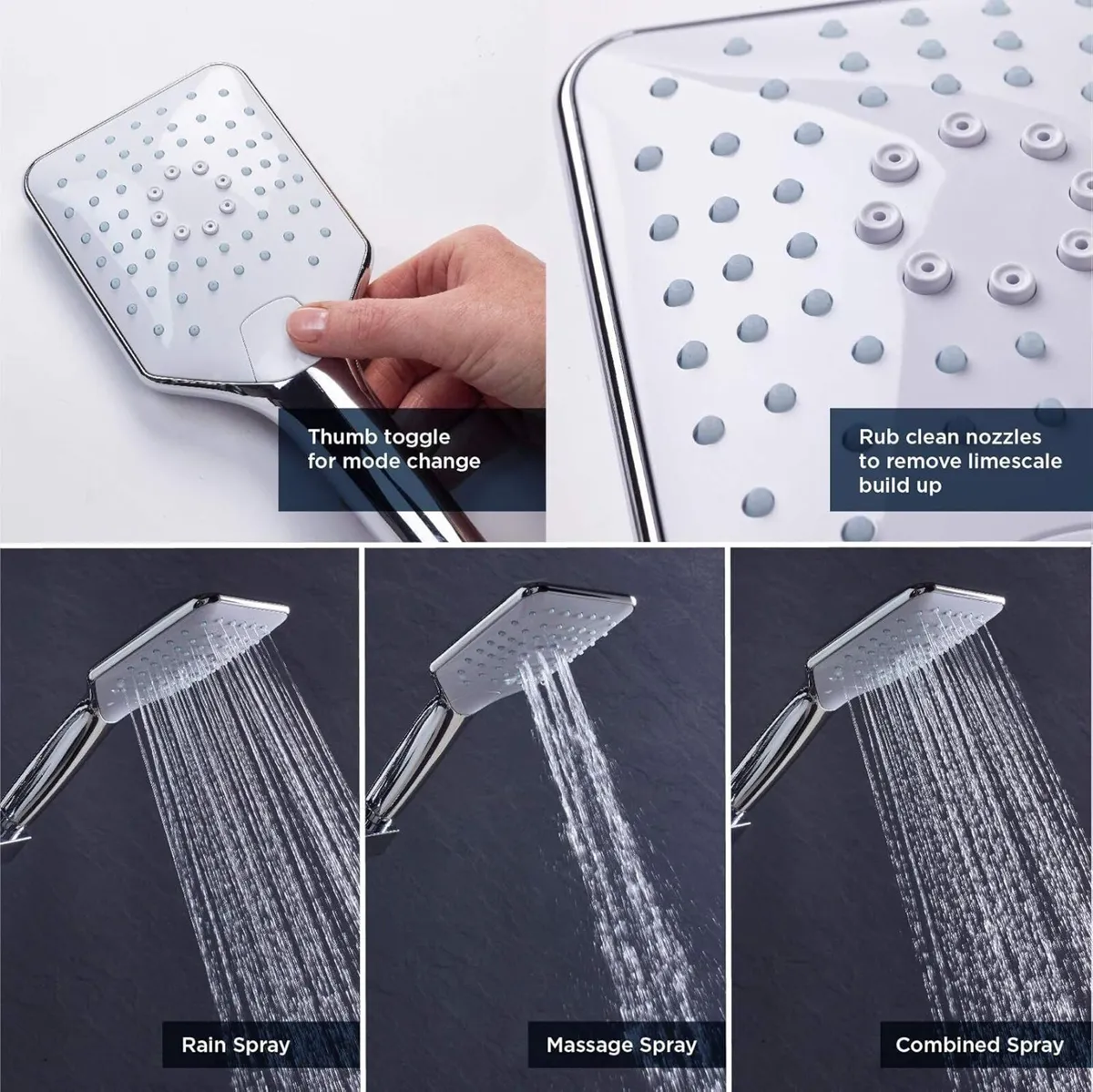 Thumb toggle for mode change

Rub clean nozzles to remove limescale build up

Rain Spray

Massage Spray

Combined Spray