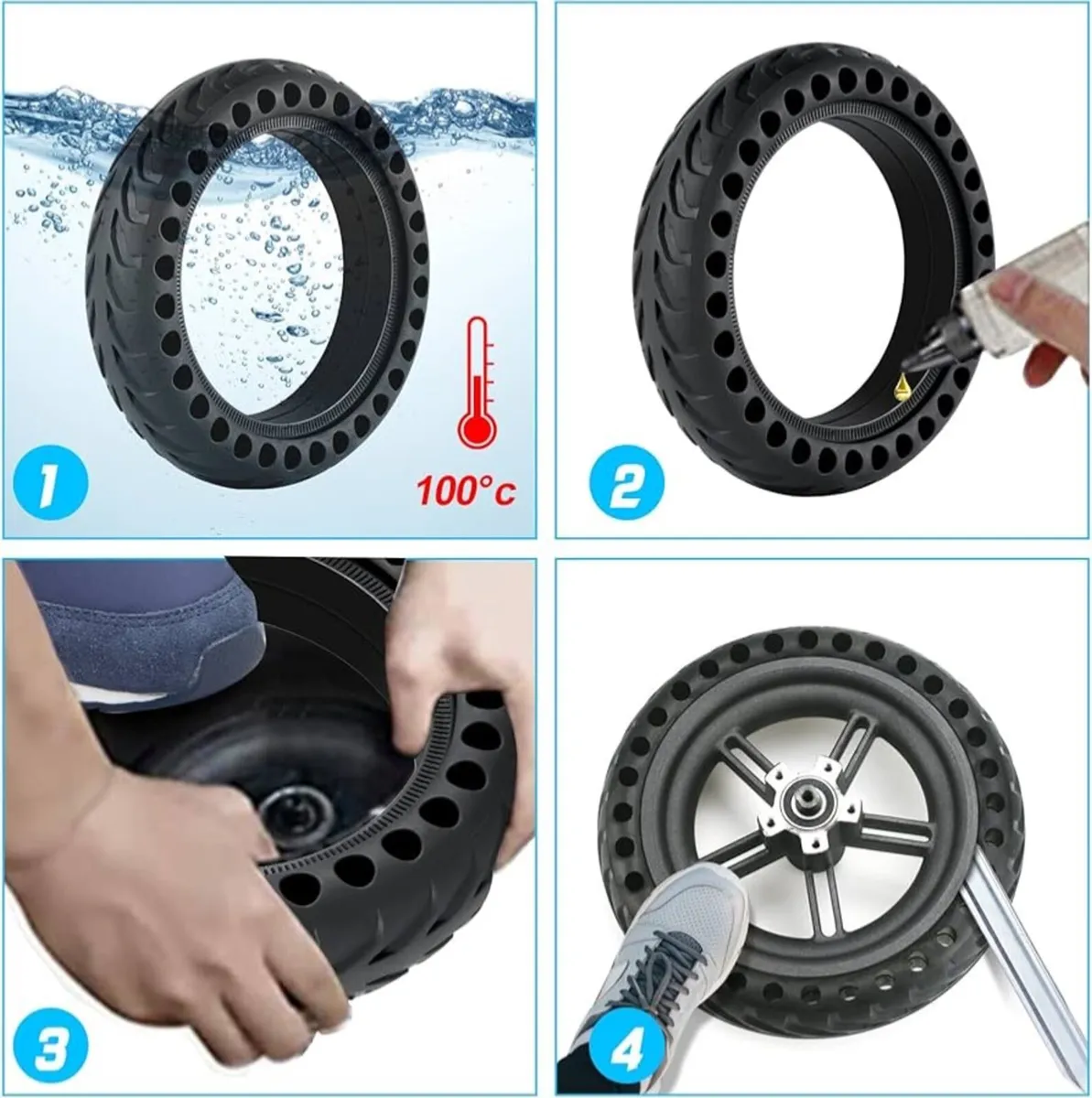 1

100°c

2

3

4