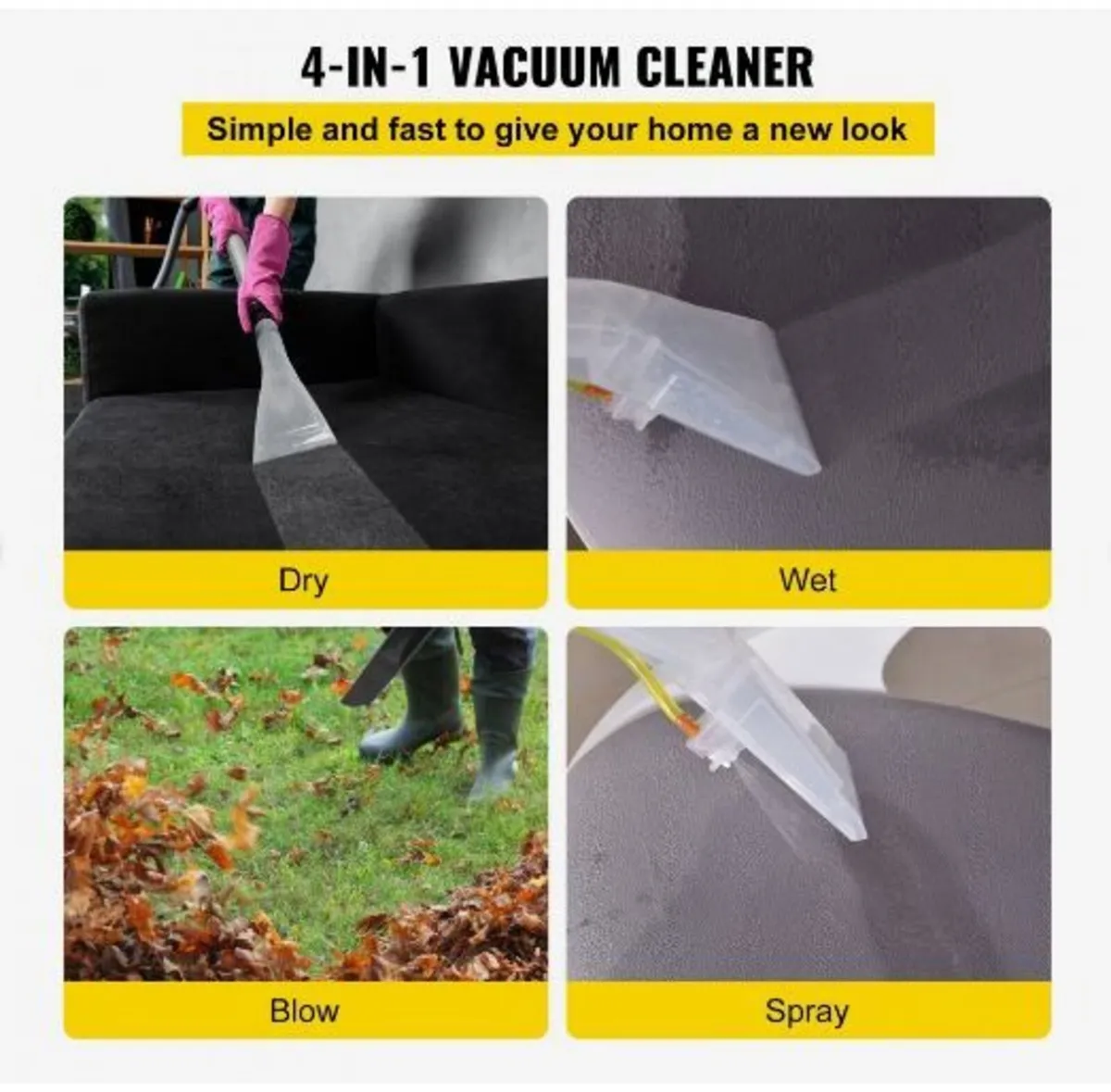 4-IN-1 VACUUM CLEANER

Simple and fast to give your home a new look

Dry

Wet

Blow

Spray