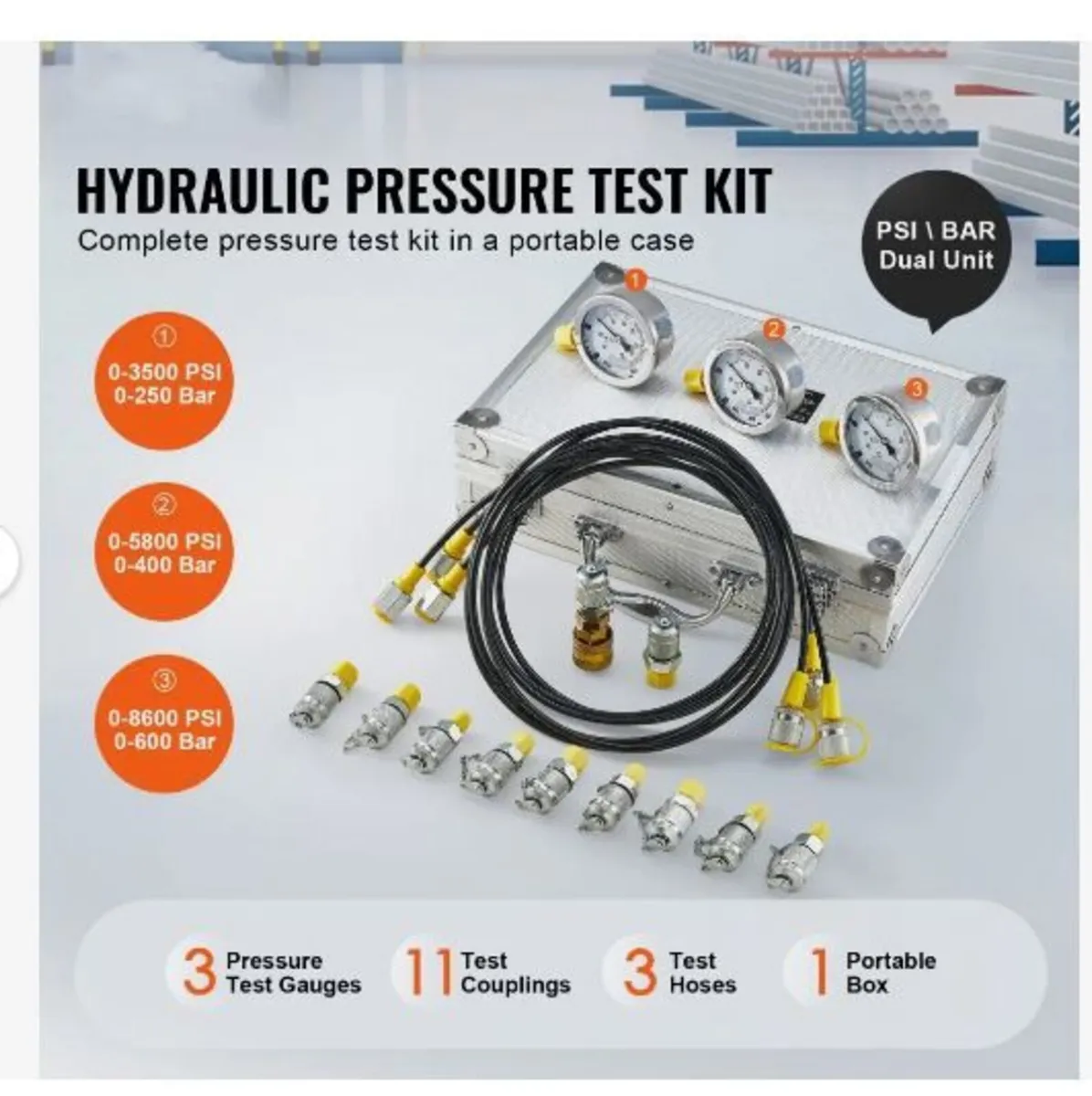 HYDRAULIC PRESSURE TEST KIT
Complete pressure test kit in a portable case

PSI \ BAR Dual Unit

①
0-3500 PSI
0-250 Bar

②
0-5800 PSI
0-400 Bar

③
0-8600 PSI
0-600 Bar

1
2
3

3 Pressure Test Gauges

11 Test Couplings

3 Test Hoses

1 Portable Box