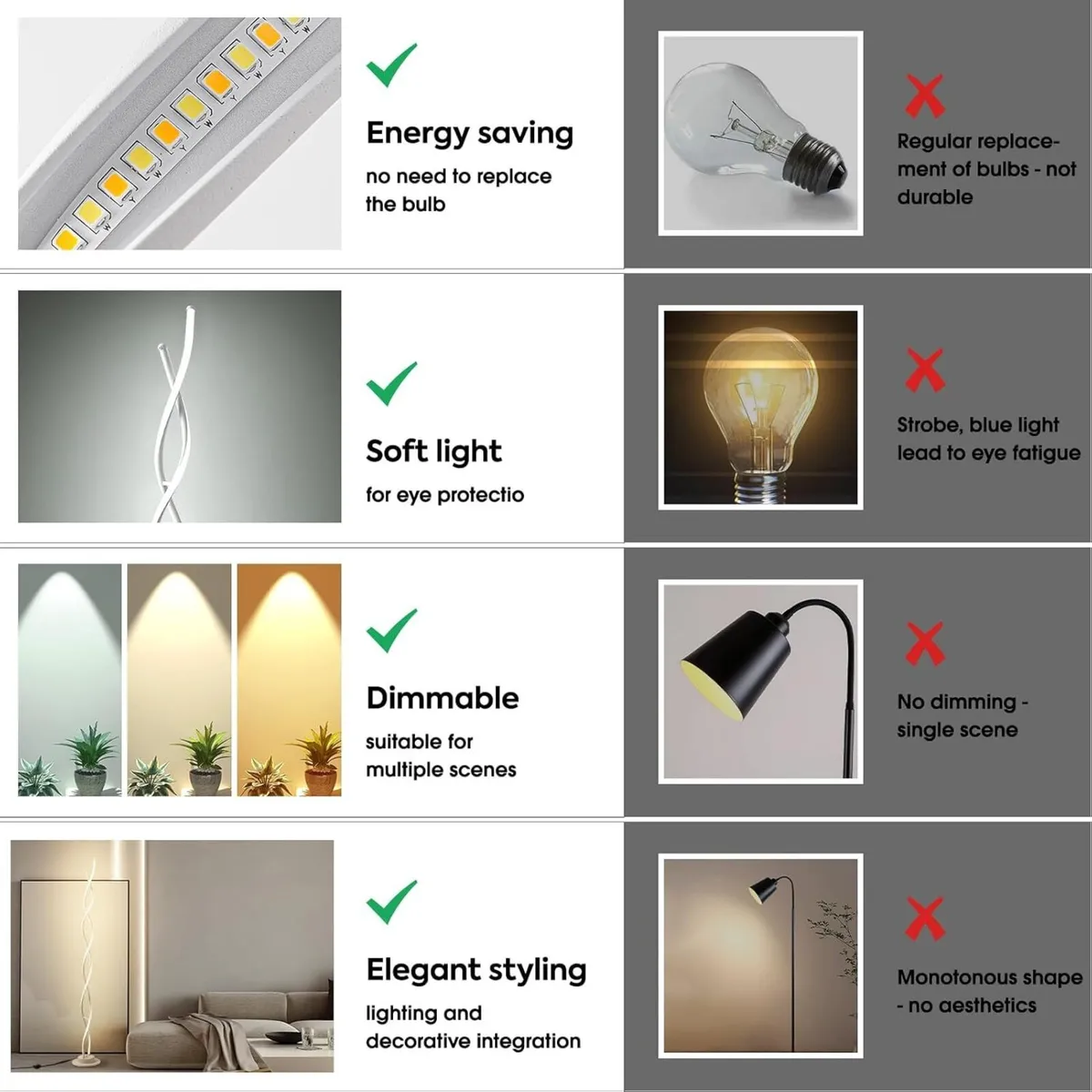 Energy saving

no need to replace the bulb

Regular replacement of bulbs - not durable

Soft light

for eye protectio

Strobe, blue light lead to eye fatigue

Dimmable

suitable for multiple scenes

No dimming - single scene

Elegant styling

lighting and decorative integration

Monotonous shape - no aesthetics