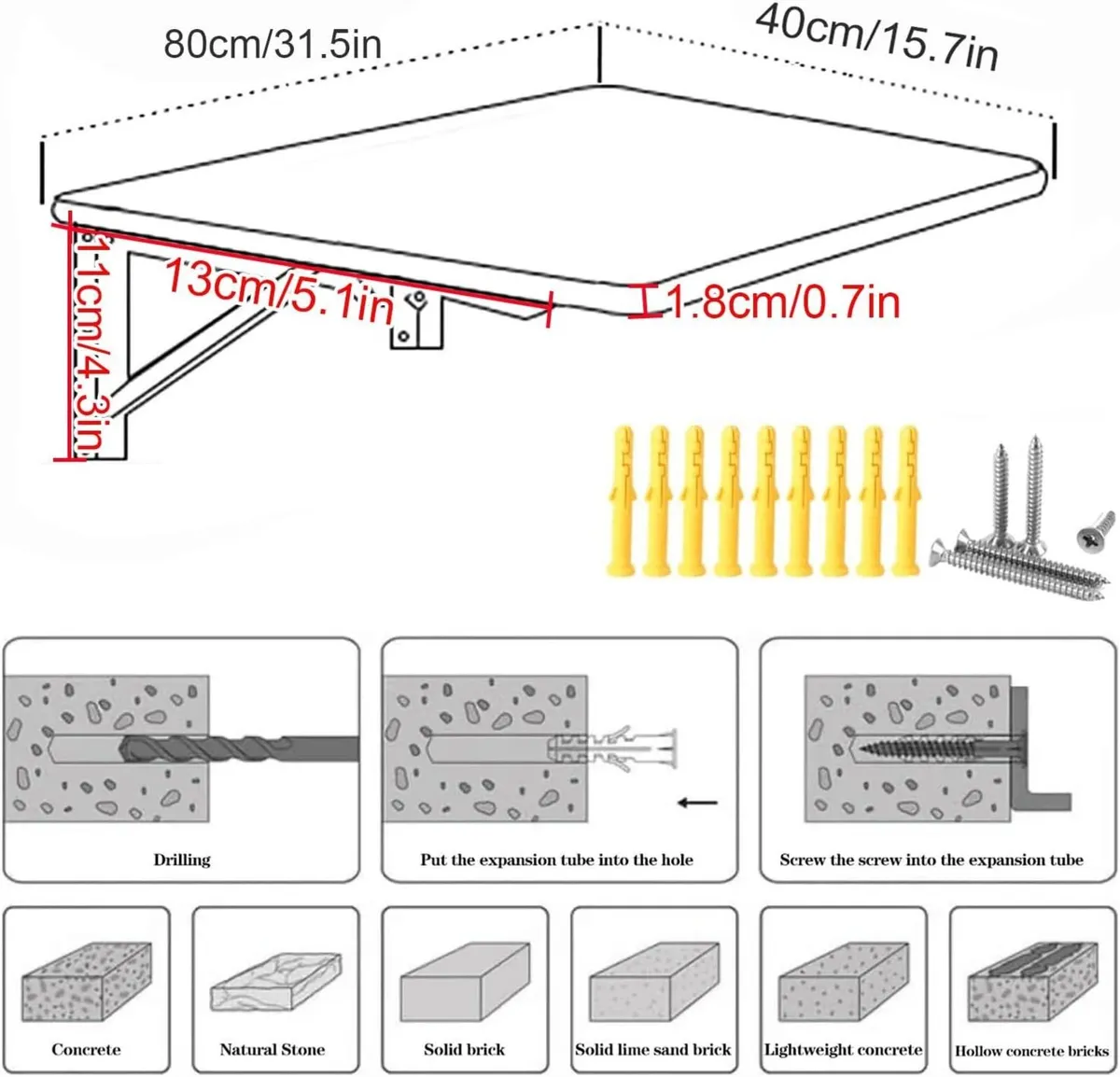 80cm/31.5in

40cm/15.7in

11cm/4.3in

13cm/5.1in

1.8cm/0.7in

Drilling

Put the expansion tube into the hole

Screw the screw into the expansion tube

Concrete

Natural Stone

Solid brick

Solid lime sand brick

Lightweight concrete

Hollow concrete bricks