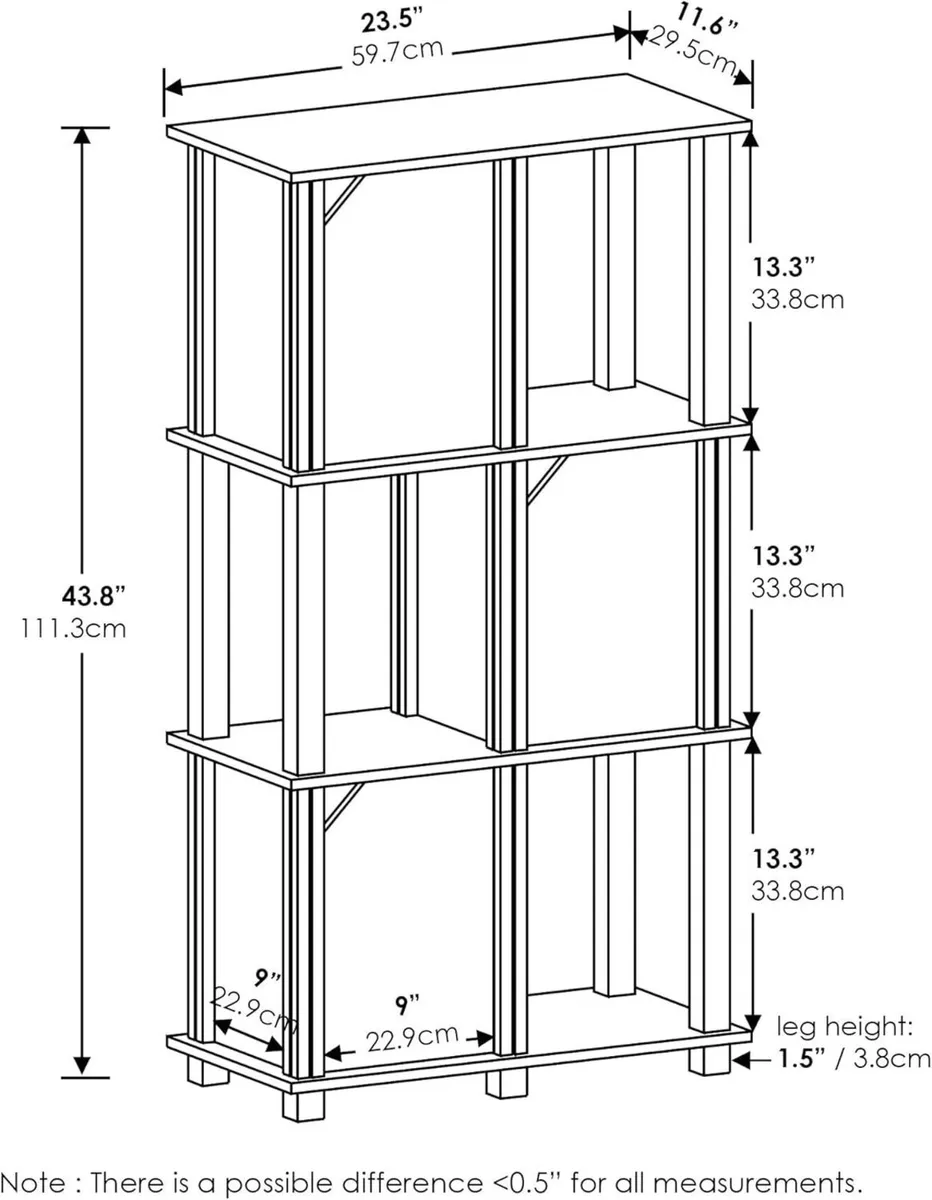 23.5”
59.7cm

11.6”
29.5cm

43.8”
111.3cm

13.3”
33.8cm

13.3”
33.8cm

13.3”
33.8cm

9”
22.9cm

9”
22.9cm

leg height:
1.5” / 3.8cm

Note : There is a possible difference <0.5” for all measurements.