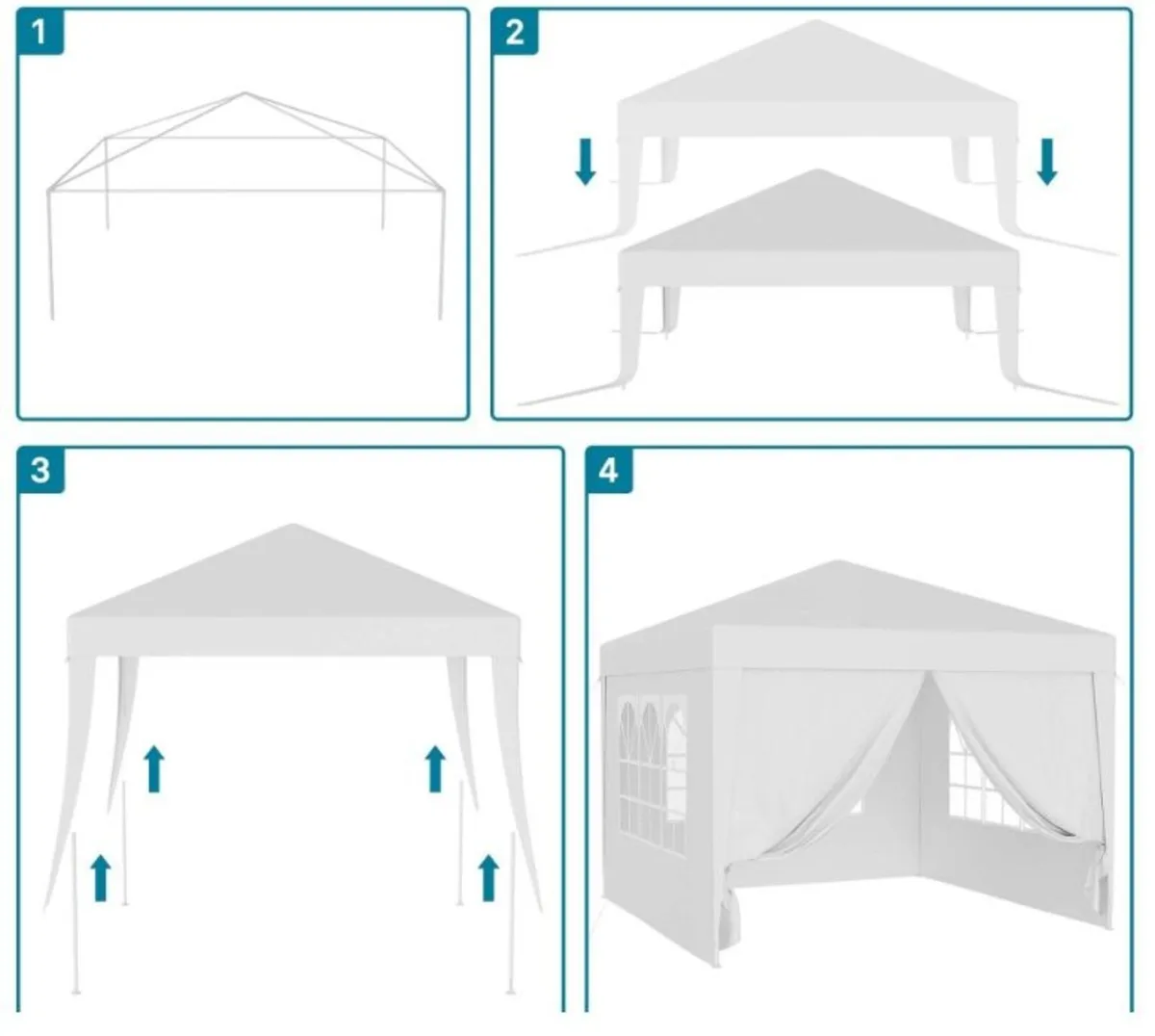 1

2

3

4