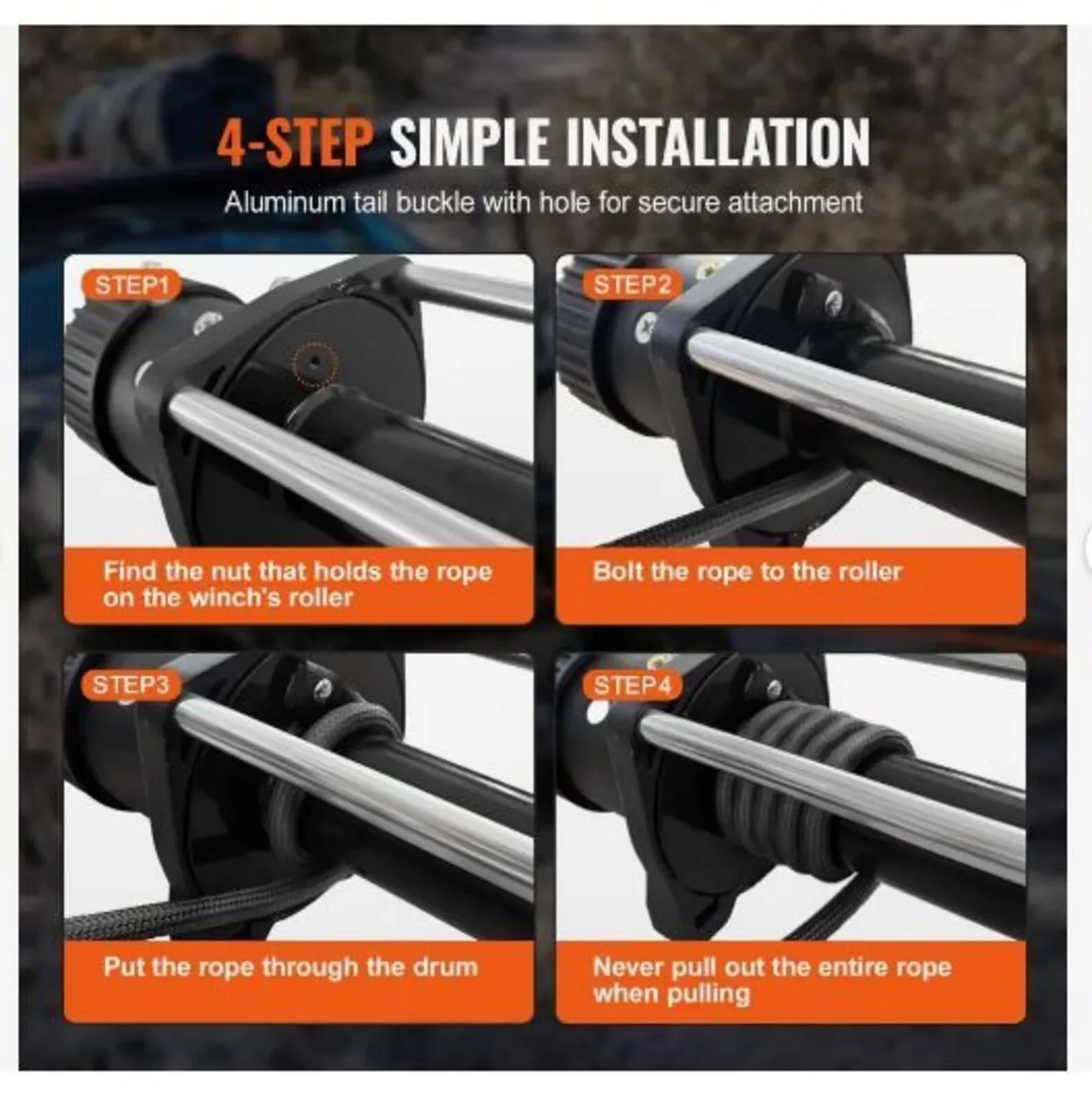 4-STEP SIMPLE INSTALLATION

Aluminum tail buckle with hole for secure attachment

STEP1

Find the nut that holds the rope on the winch's roller

STEP2

Bolt the rope to the roller

STEP3

Put the rope through the drum

STEP4

Never pull out the entire rope when pulling