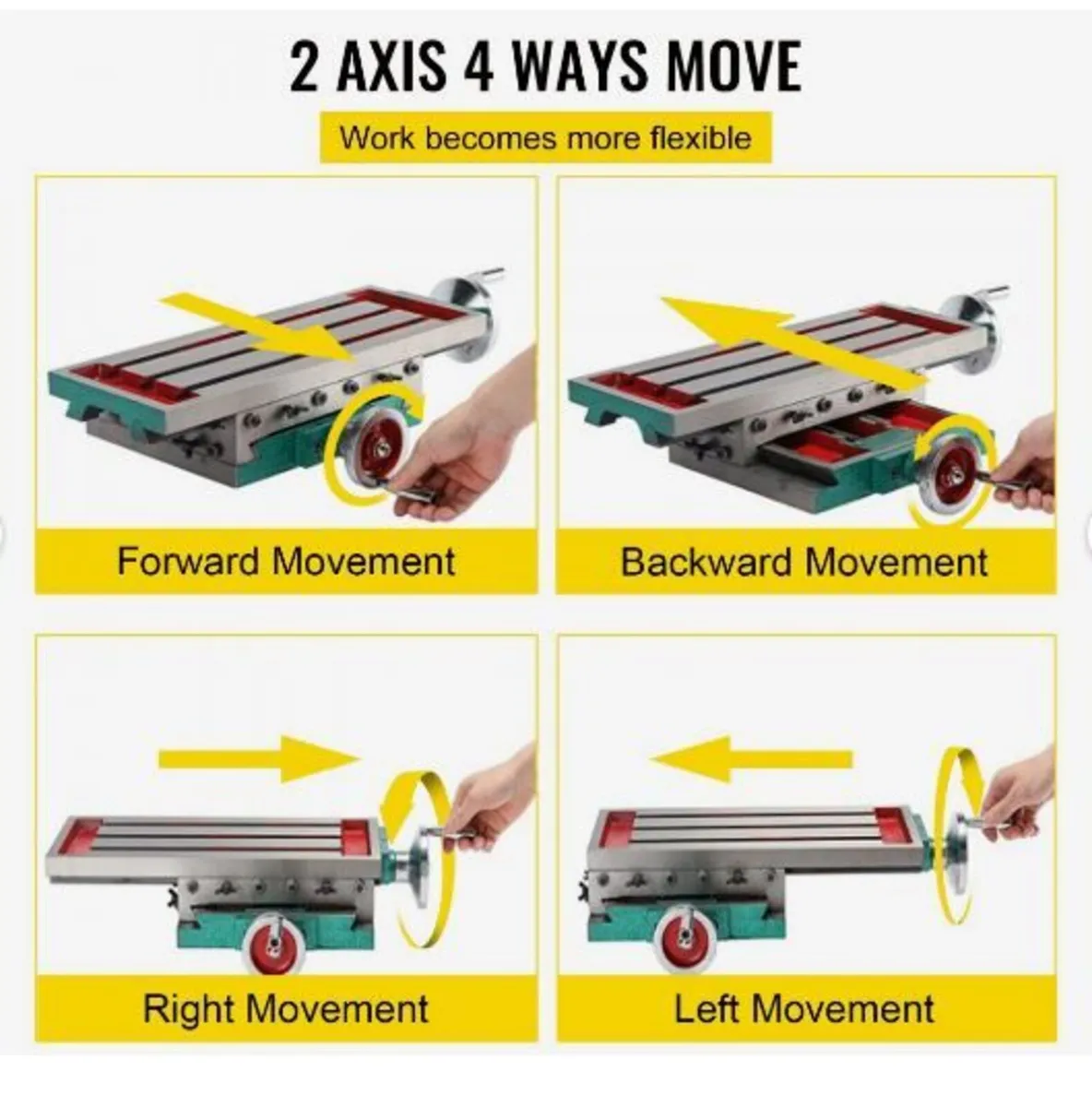 2 AXIS 4 WAYS MOVE

Work becomes more flexible

Forward Movement

Backward Movement

Right Movement

Left Movement