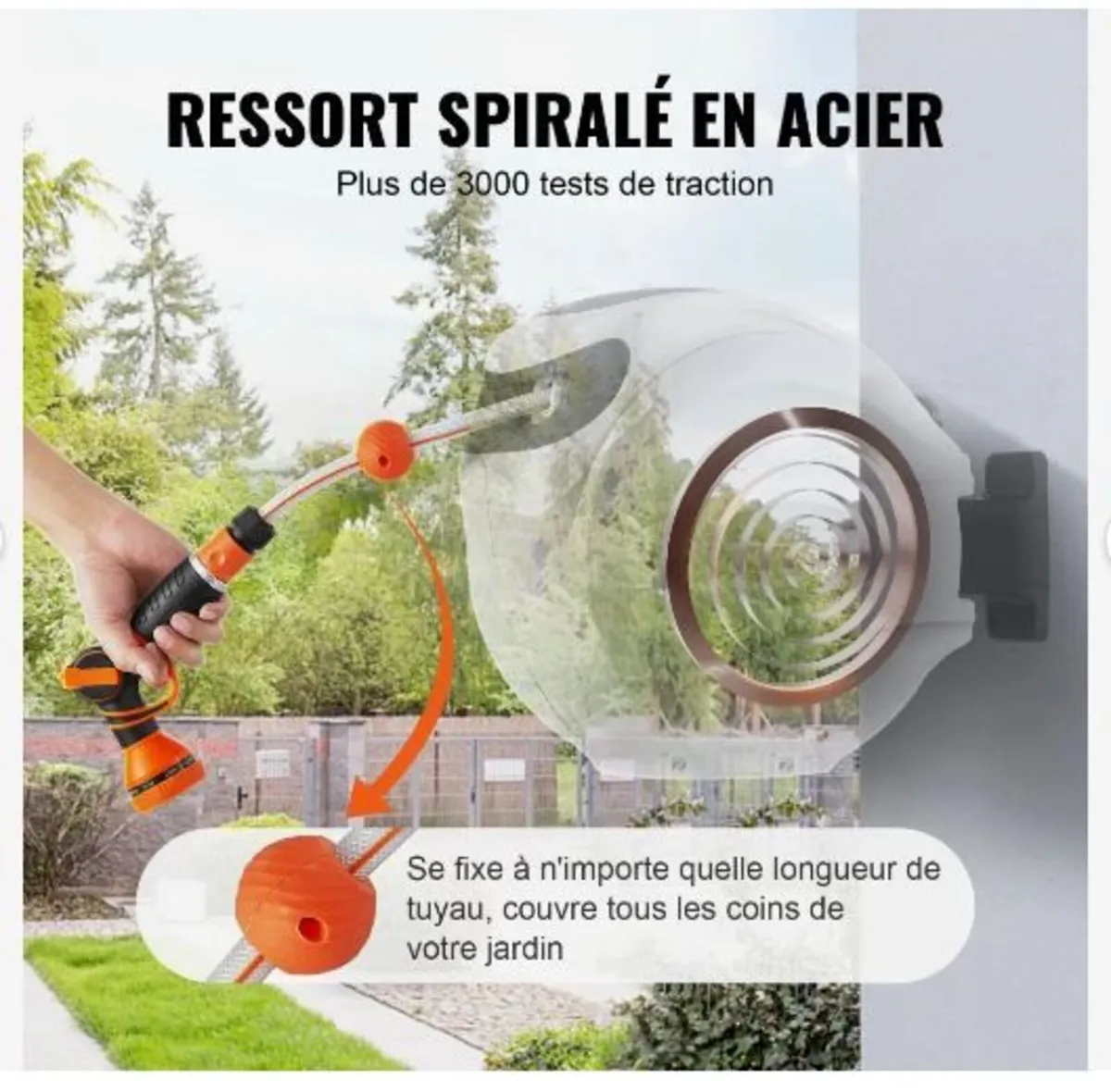 RESSORT SPIRALÉ EN ACIER

Plus de 3000 tests de traction

Se fixe à n'importe quelle longueur de tuyau, couvre tous les coins de votre jardin