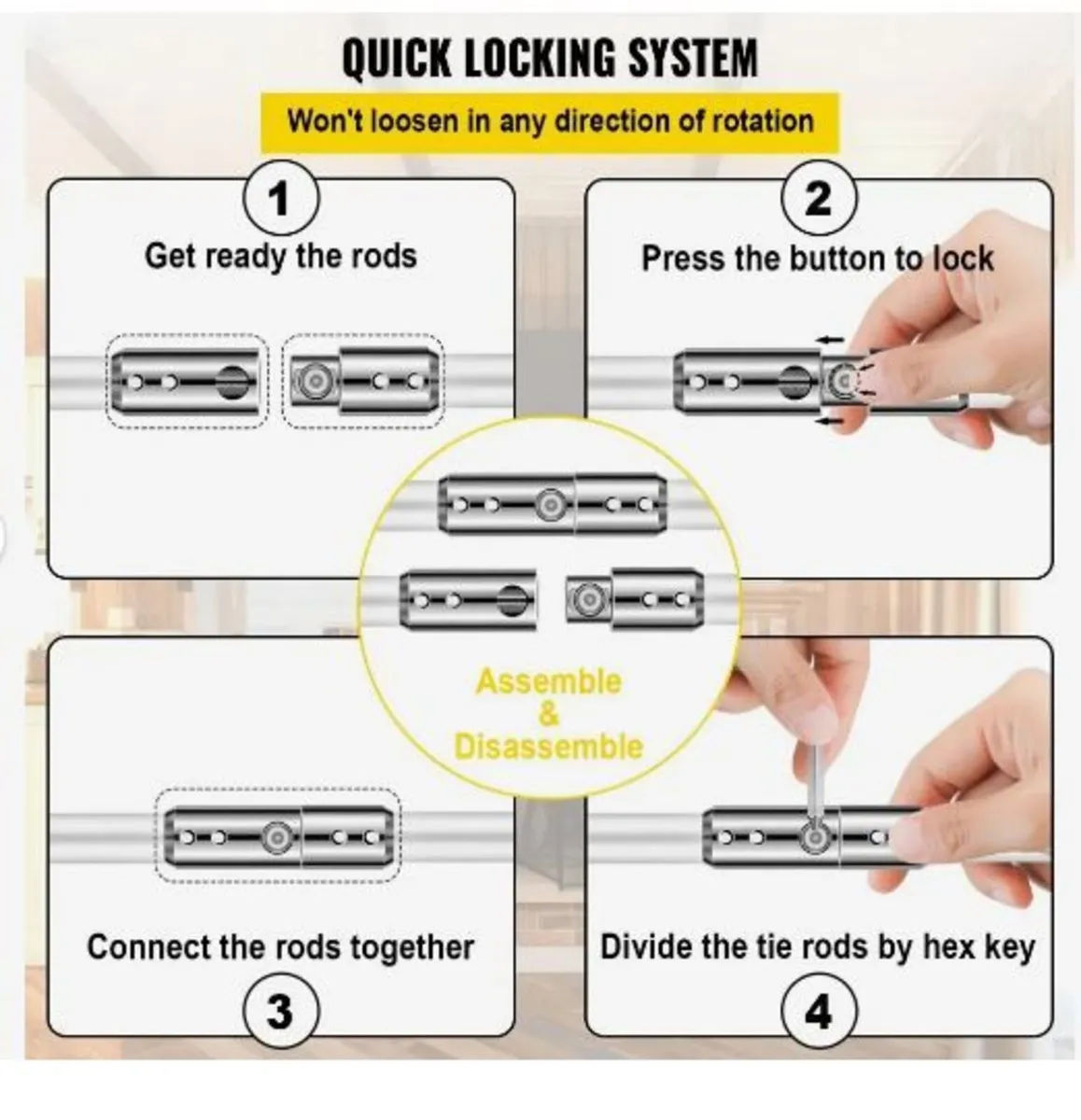 QUICK LOCKING SYSTEM

Won't loosen in any direction of rotation

1

Get ready the rods

2

Press the button to lock

Assemble & Disassemble

Connect the rods together

3

Divide the tie rods by hex key

4