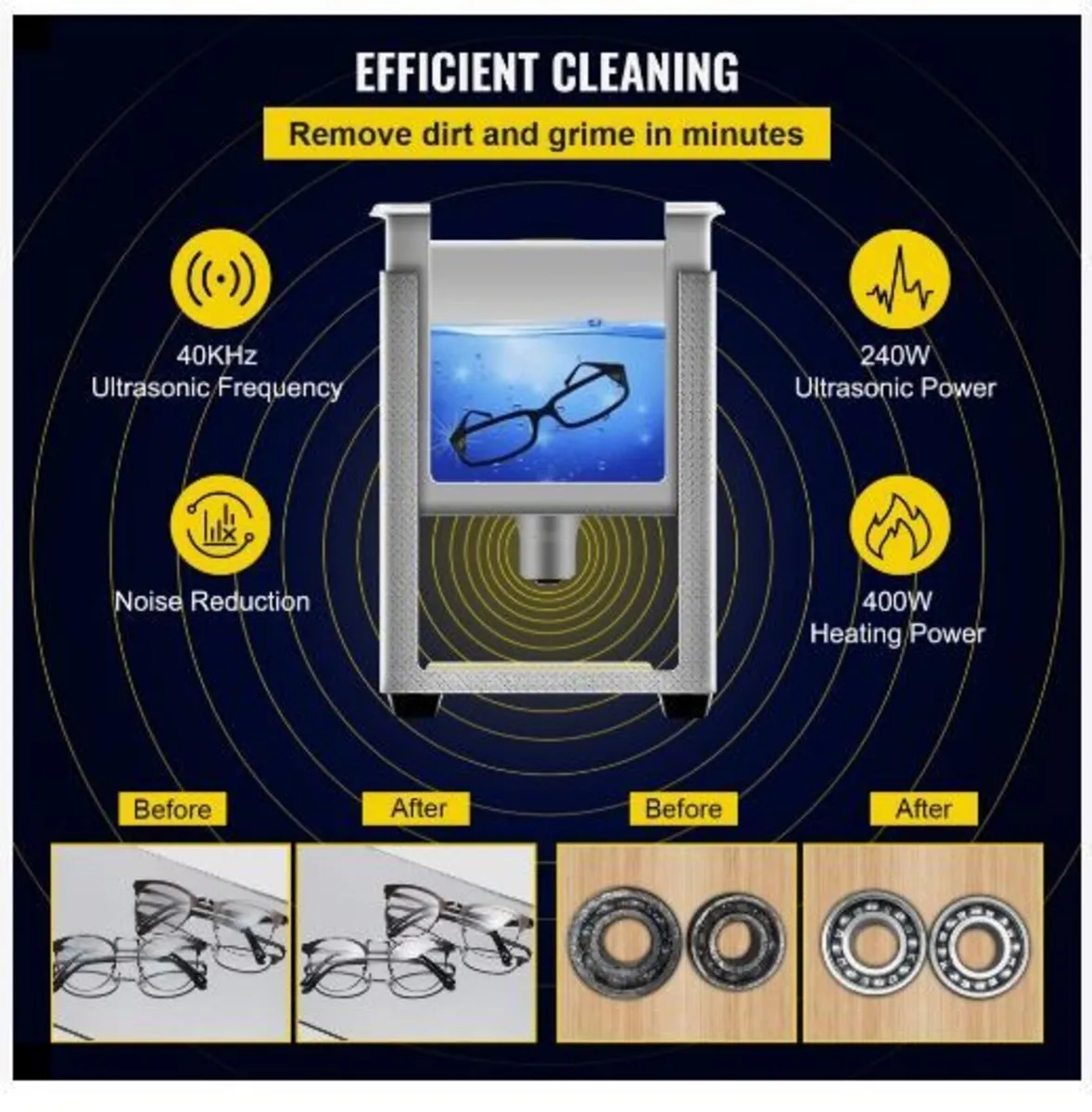 EFFICIENT CLEANING

Remove dirt and grime in minutes

40KHz
Ultrasonic Frequency

240W
Ultrasonic Power

Noise Reduction

400W
Heating Power

Before

After

Before

After