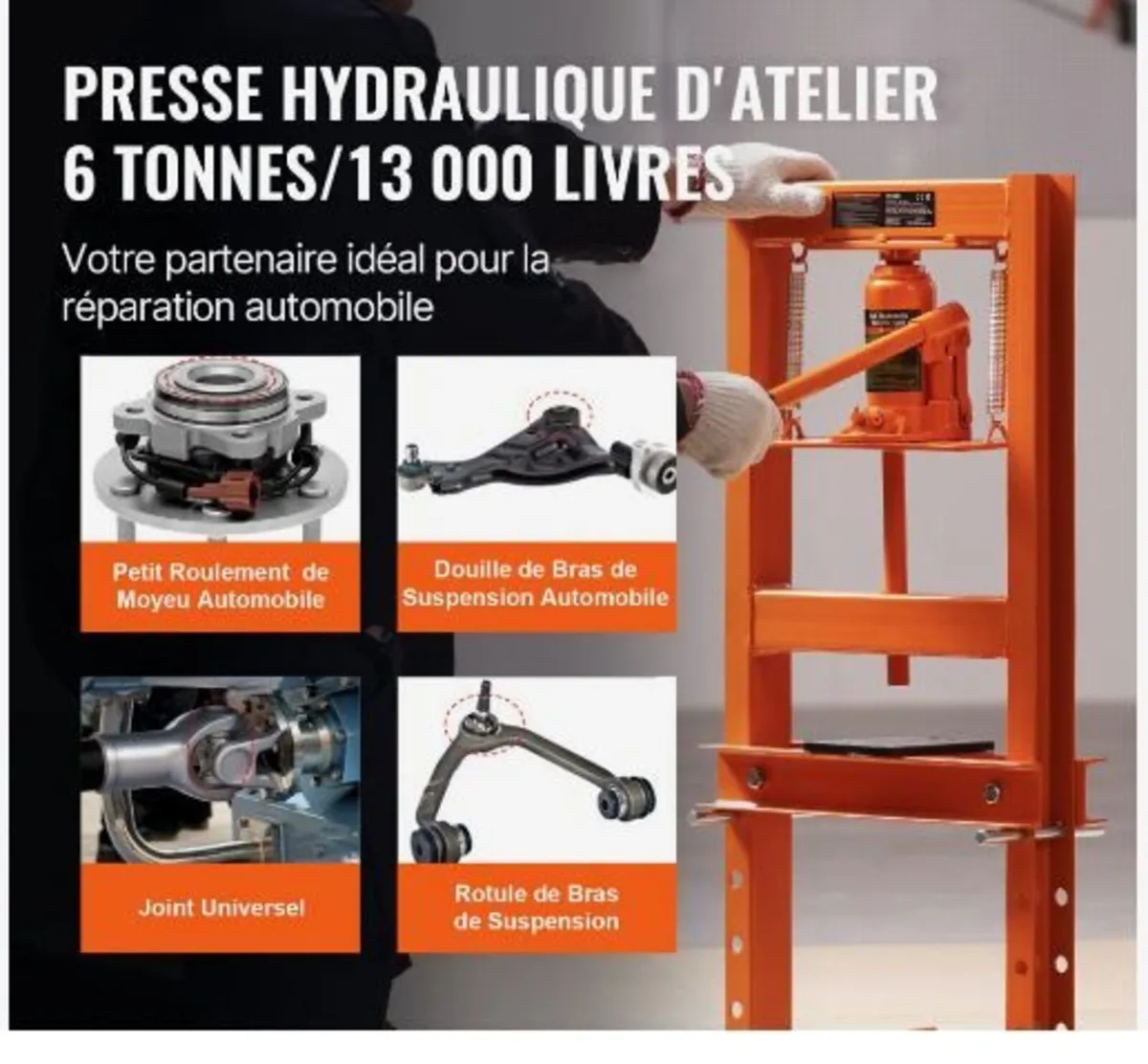 PRESSE HYDRAULIQUE D'ATELIER
6 TONNES/13 000 LIVRES

Votre partenaire idéal pour la réparation automobile

Petit Roulement de Moyeu Automobile

Douille de Bras de Suspension Automobile

Joint Universel

Rotule de Bras de Suspension