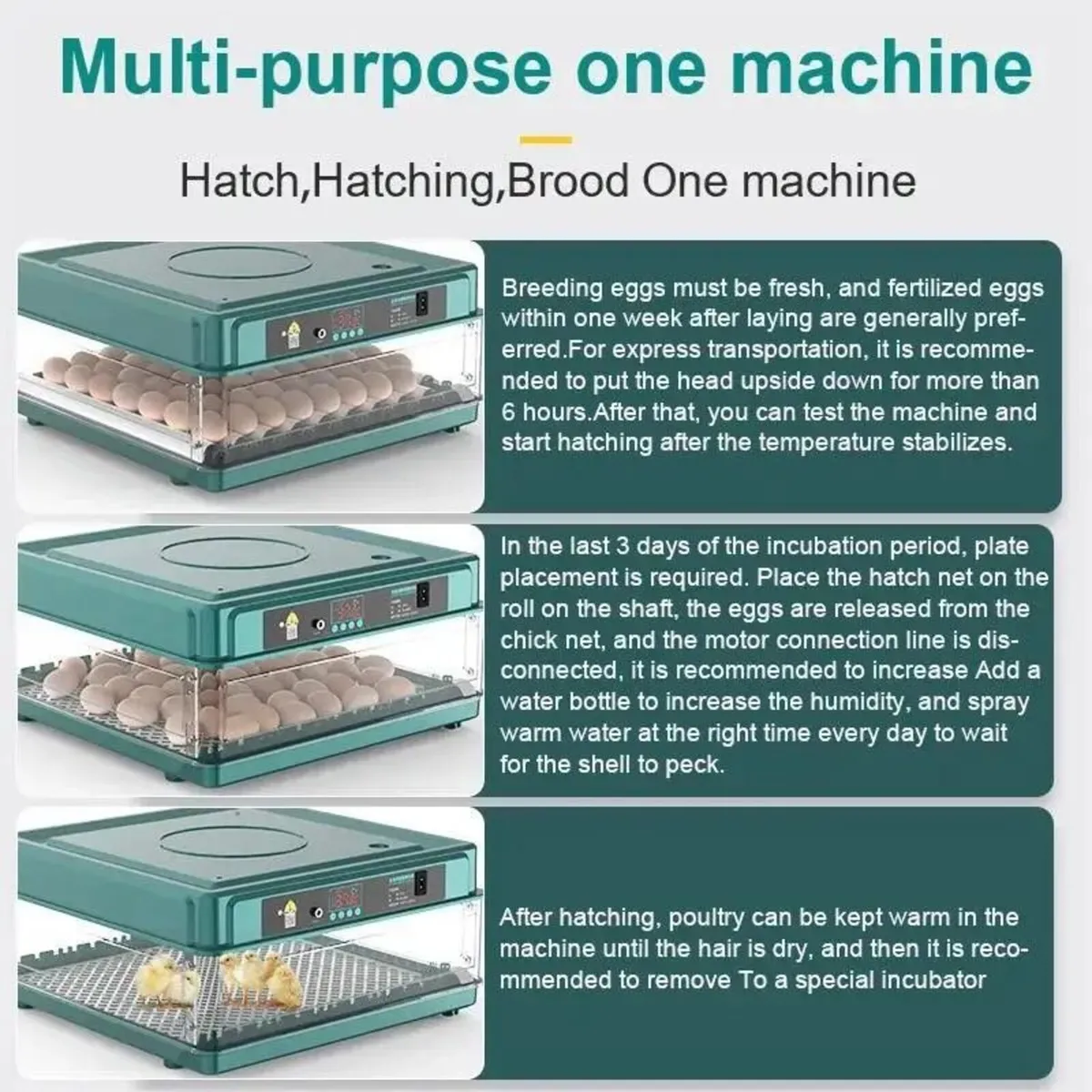 Multi-purpose one machine

Hatch,Hatching,Brood One machine

Breeding eggs must be fresh, and fertilized eggs within one week after laying are generally preferred.For express transportation, it is recommended to put the head upside down for more than 6 hours.After that, you can test the machine and start hatching after the temperature stabilizes.

In the last 3 days of the incubation period, plate placement is required. Place the hatch net on the roll on the shaft, the eggs are released from the chick net, and the motor connection line is disconnected, it is recommended to increase Add a water bottle to increase the humidity, and spray warm water at the right time every day to wait for the shell to peck.

After hatching, poultry can be kept warm in the machine until the hair is dry, and then it is recommended to remove To a special incubator