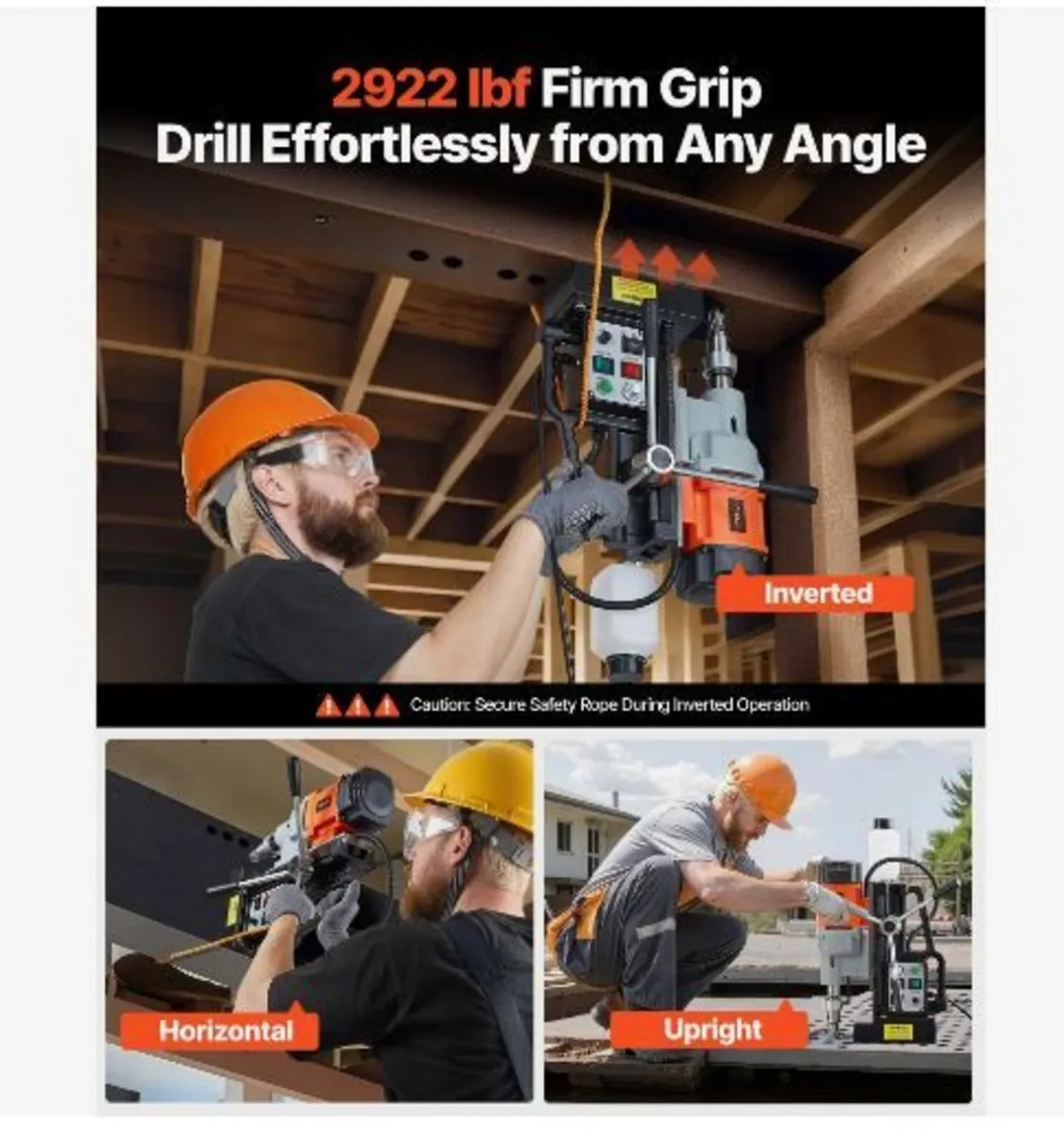 2922 lbf Firm Grip
Drill Effortlessly from Any Angle

Inverted

Caution: Secure Safety Rope During Inverted Operation

Horizontal

Upright