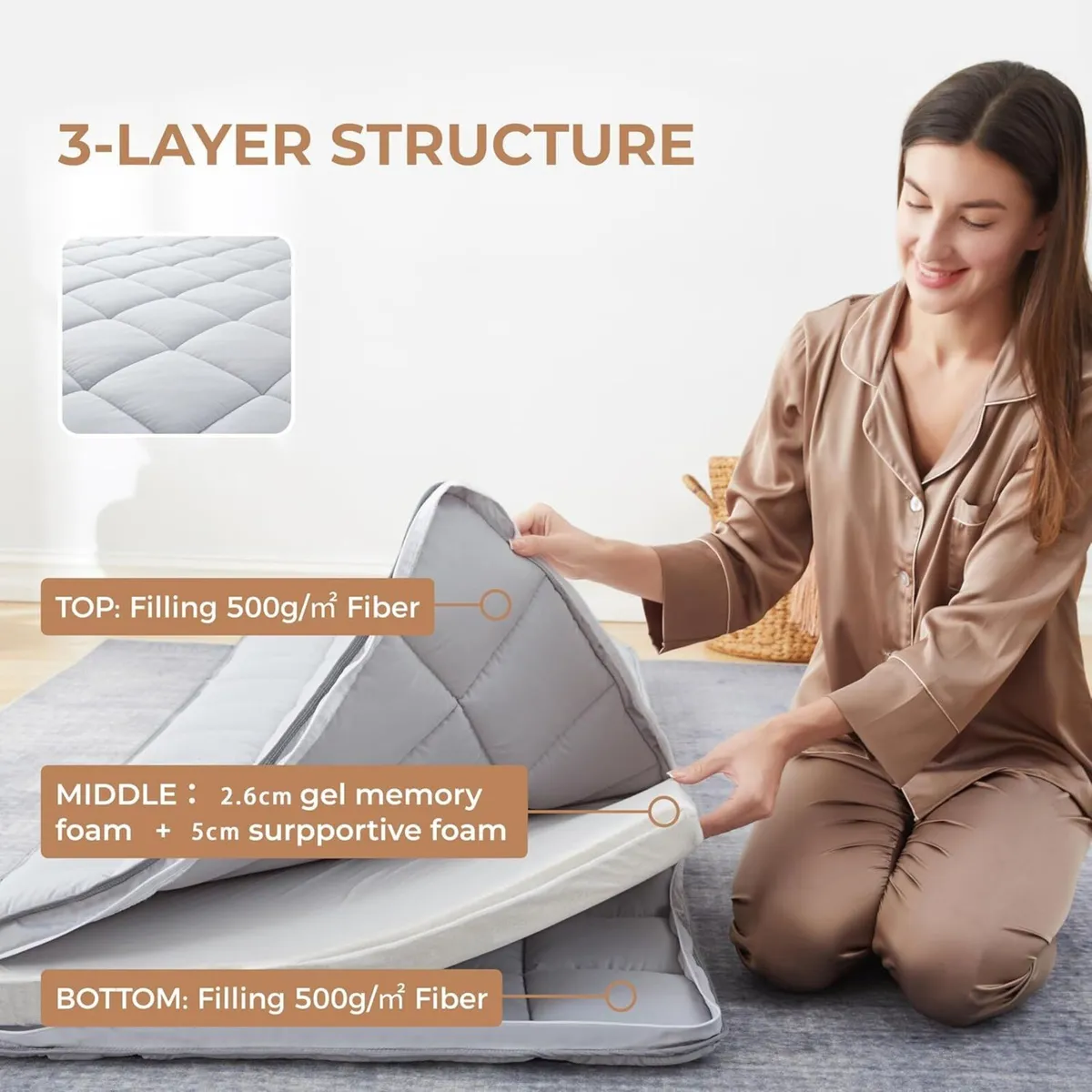 3-LAYER STRUCTURE

TOP: Filling 500g/㎡ Fiber

MIDDLE： 2.6cm gel memory foam + 5cm surpportive foam

BOTTOM: Filling 500g/㎡ Fiber