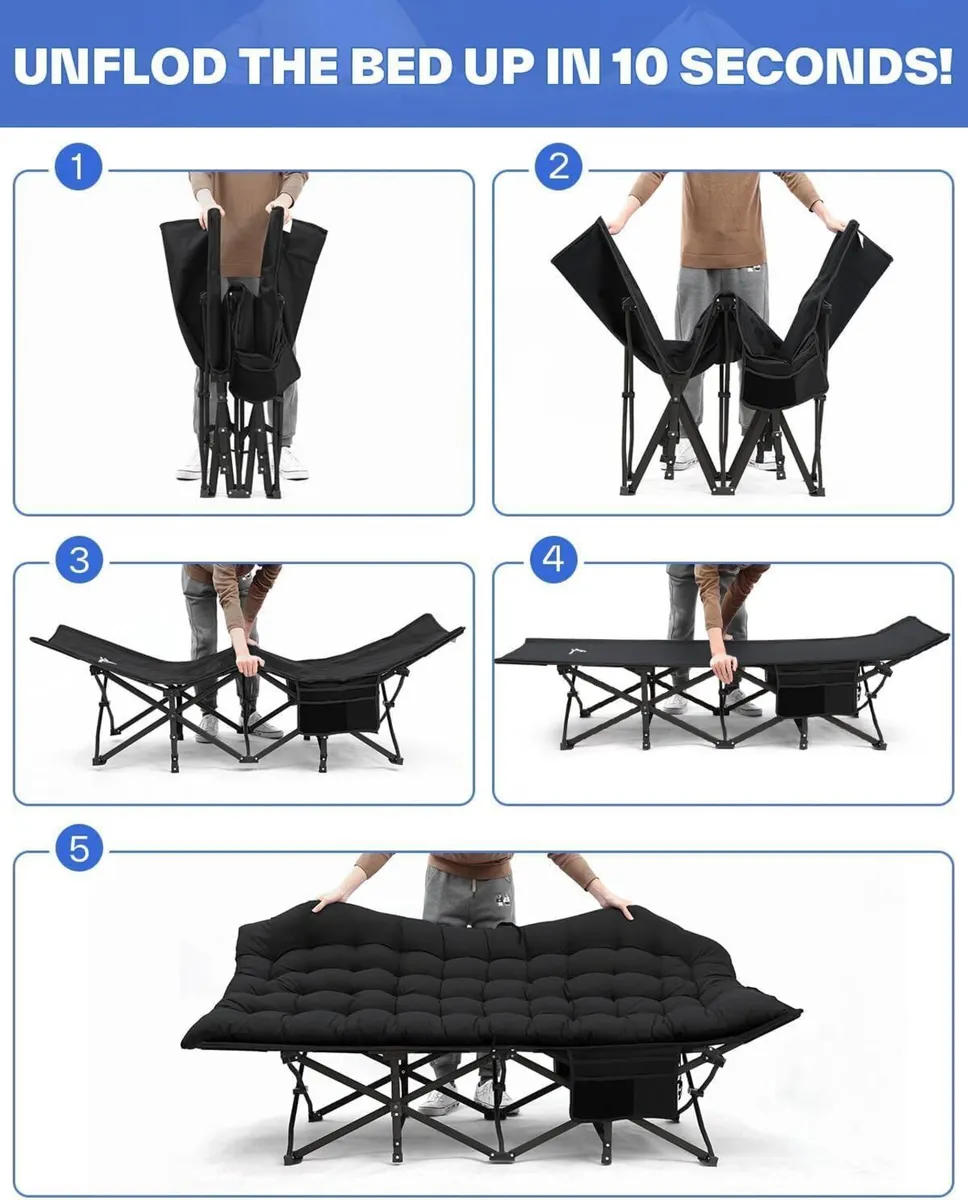 UNFLOD THE BED UP IN 10 SECONDS!

1

2

3

4

5