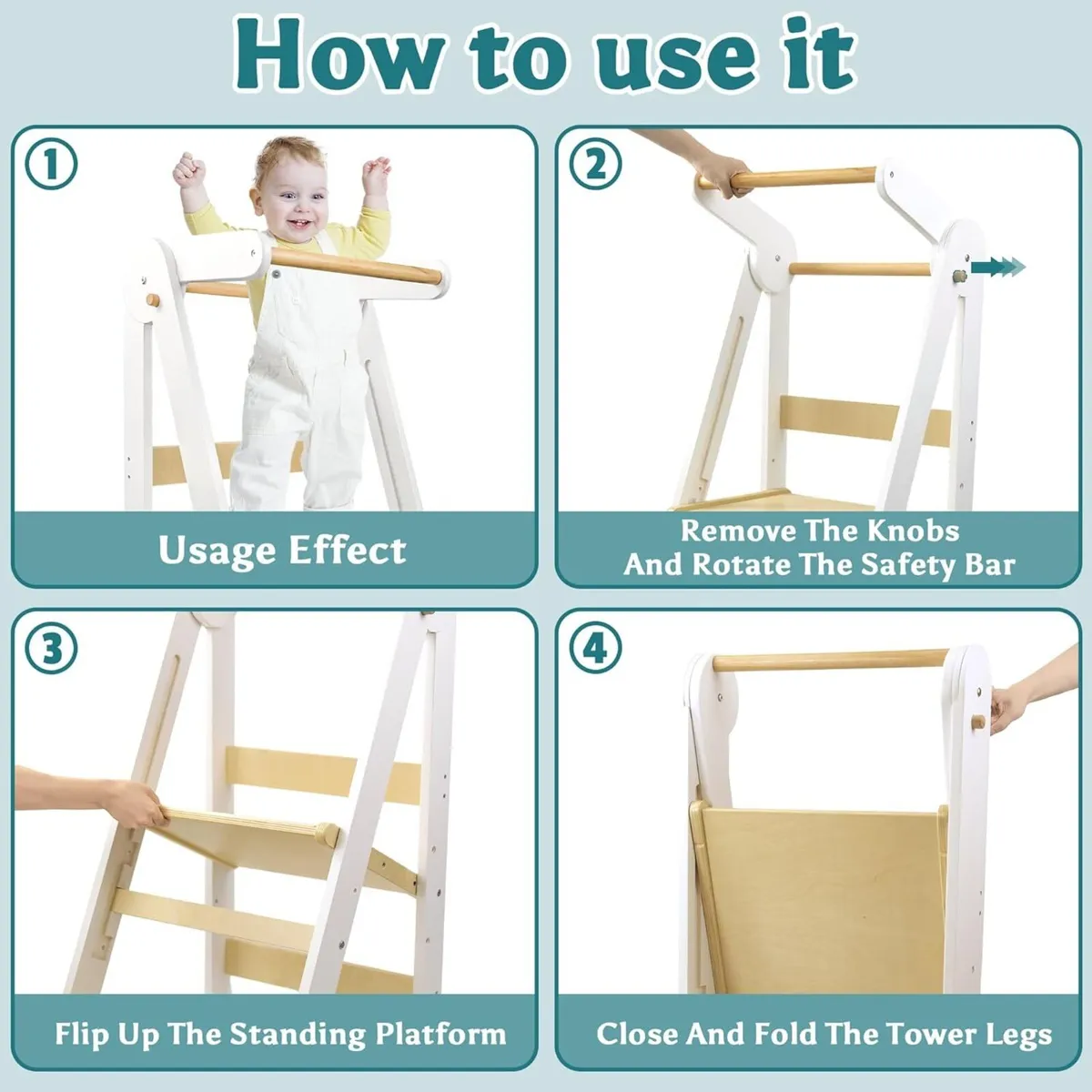 How to use it

1

Usage Effect

2

Remove The Knobs And Rotate The Safety Bar

3

Flip Up The Standing Platform

4

Close And Fold The Tower Legs