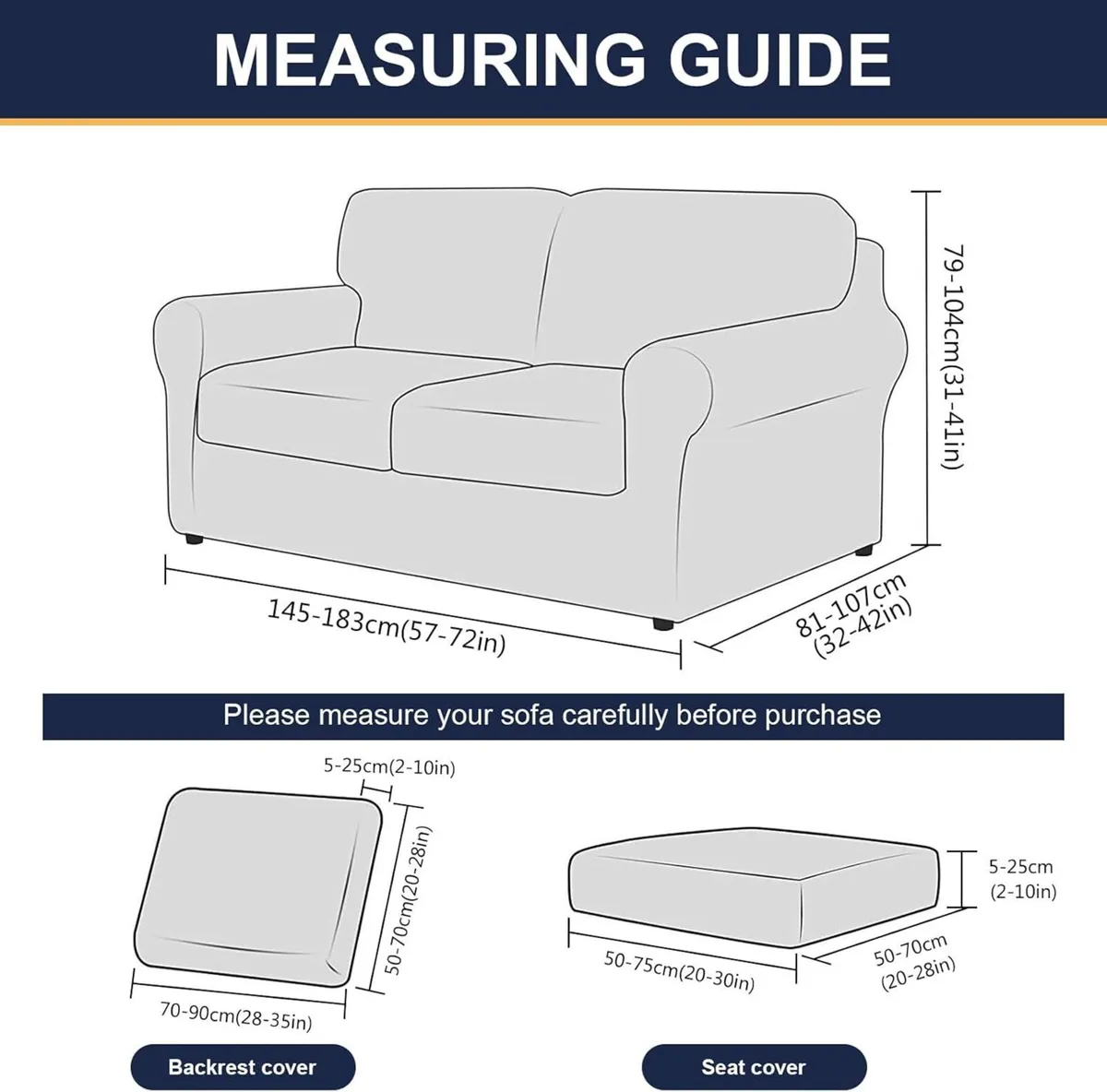 MEASURING GUIDE

79-104cm(31-41in)

145-183cm(57-72in)

81-107cm
(32-42in)

Please measure your sofa carefully before purchase

5-25cm(2-10in)

50-70cm(20-28in)

70-90cm(28-35in)

5-25cm
(2-10in)

50-75cm(20-30in)

50-70cm
(20-28in)

Backrest cover

Seat cover