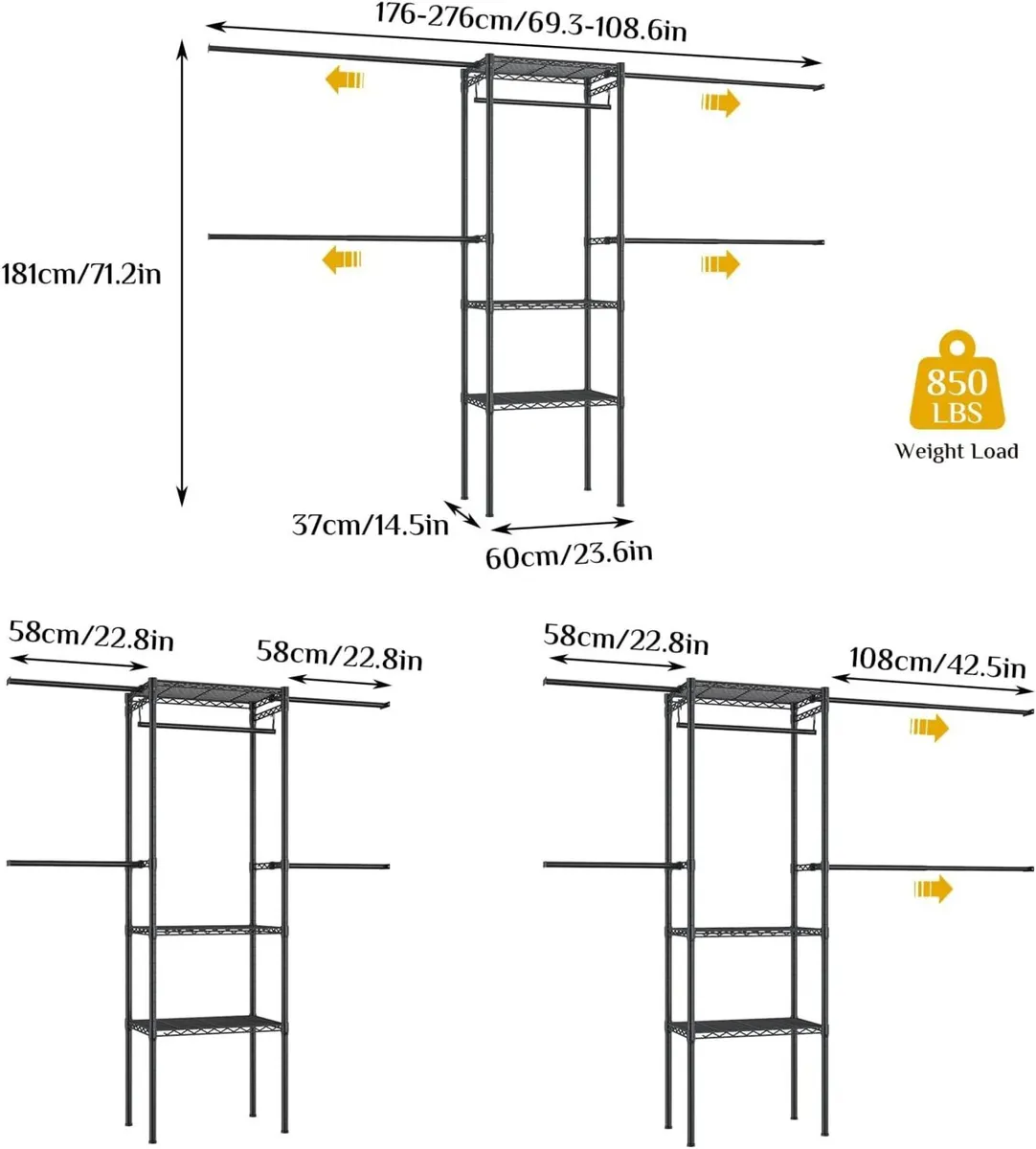 176-276cm/69.3-108.6in

181cm/71.2in

850
LBS
Weight Load

37cm/14.5in

60cm/23.6in

58cm/22.8in

58cm/22.8in

58cm/22.8in

108cm/42.5in