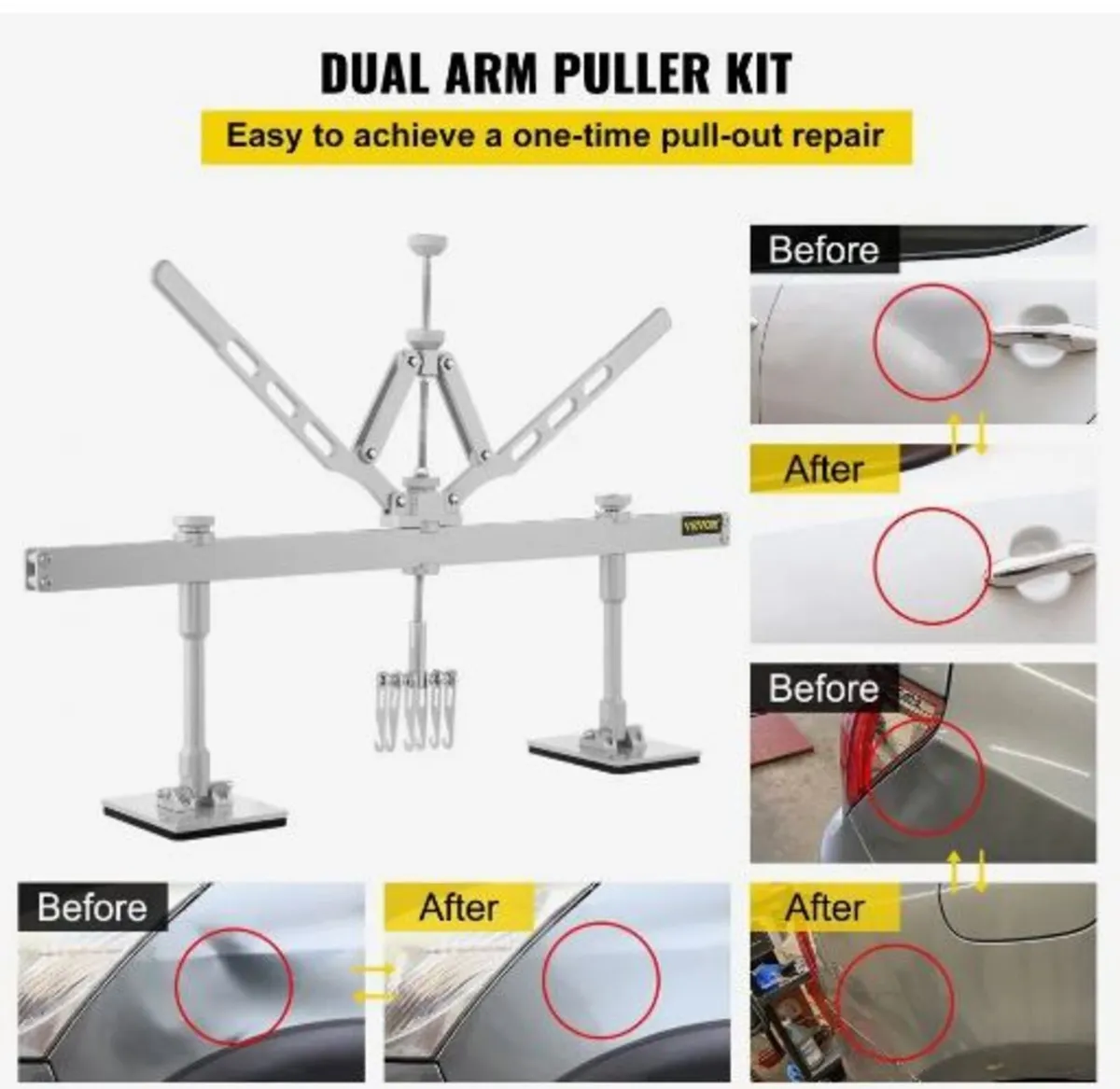 DUAL ARM PULLER KIT

Easy to achieve a one-time pull-out repair

VEVOR

Before

After

Before

After

Before

After