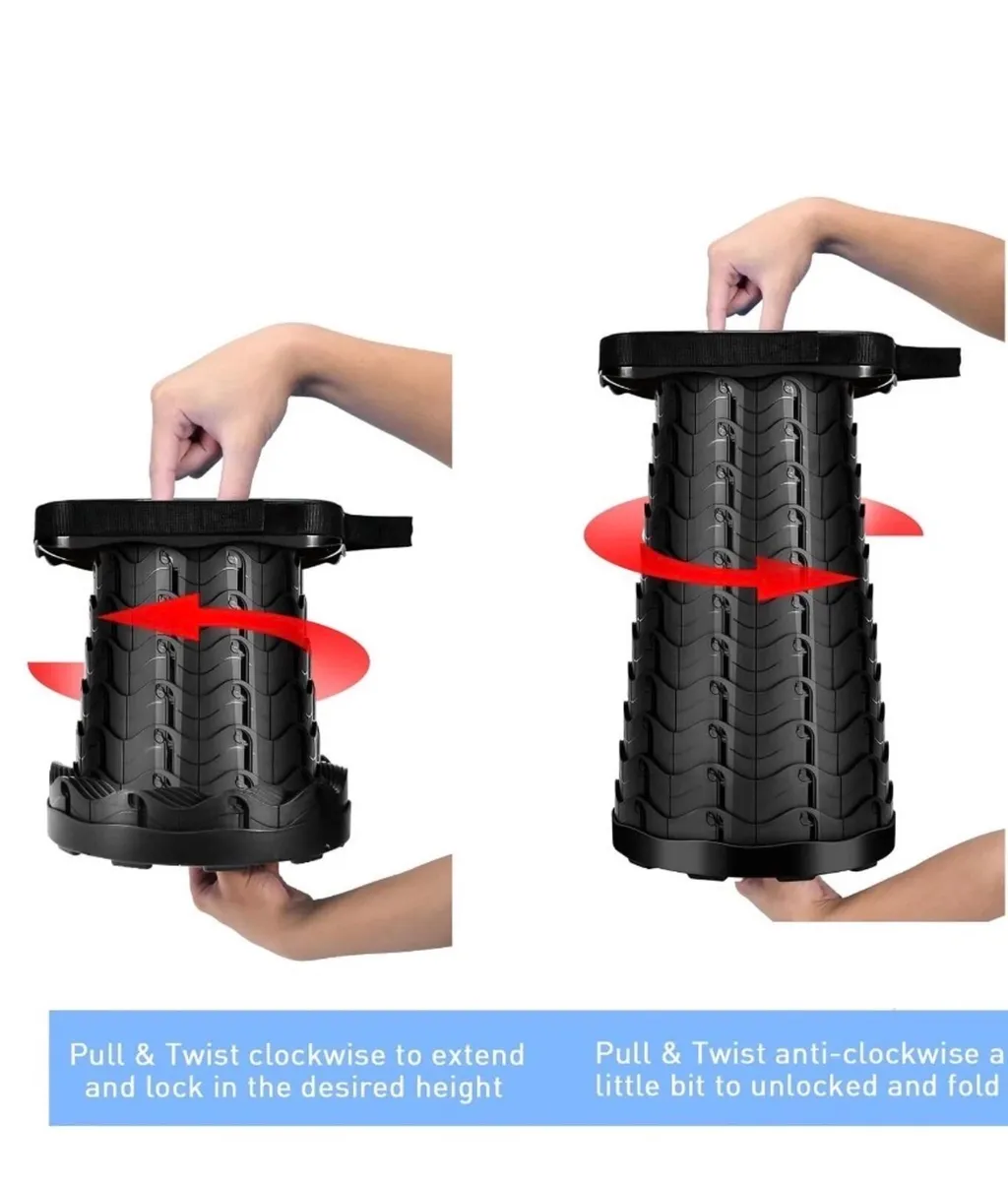 Pull & Twist clockwise to extend and lock in the desired height

Pull & Twist anti-clockwise a little bit to unlocked and fold