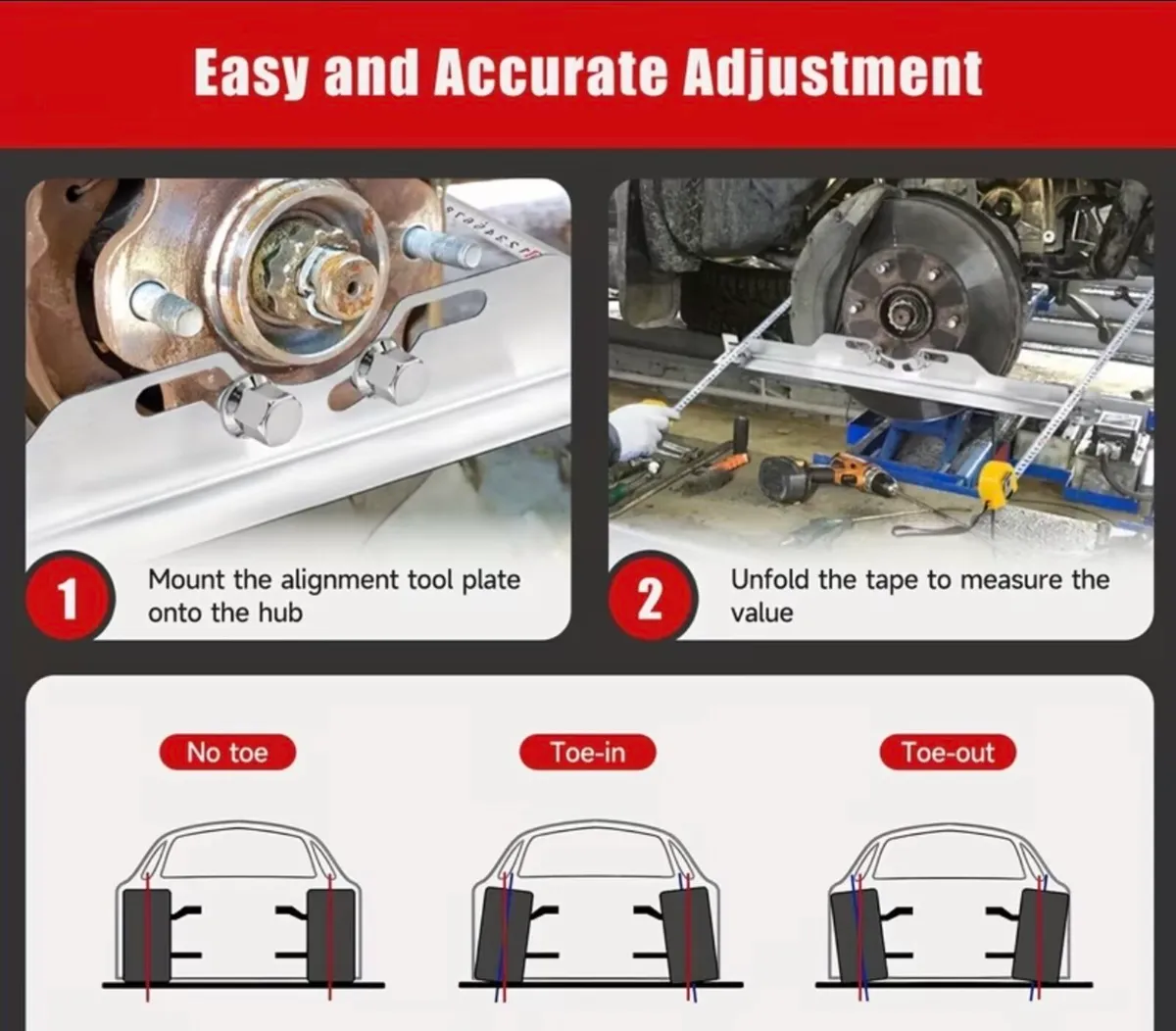 Easy and Accurate Adjustment

1 Mount the alignment tool plate onto the hub

2 Unfold the tape to measure the value

No toe

Toe-in

Toe-out