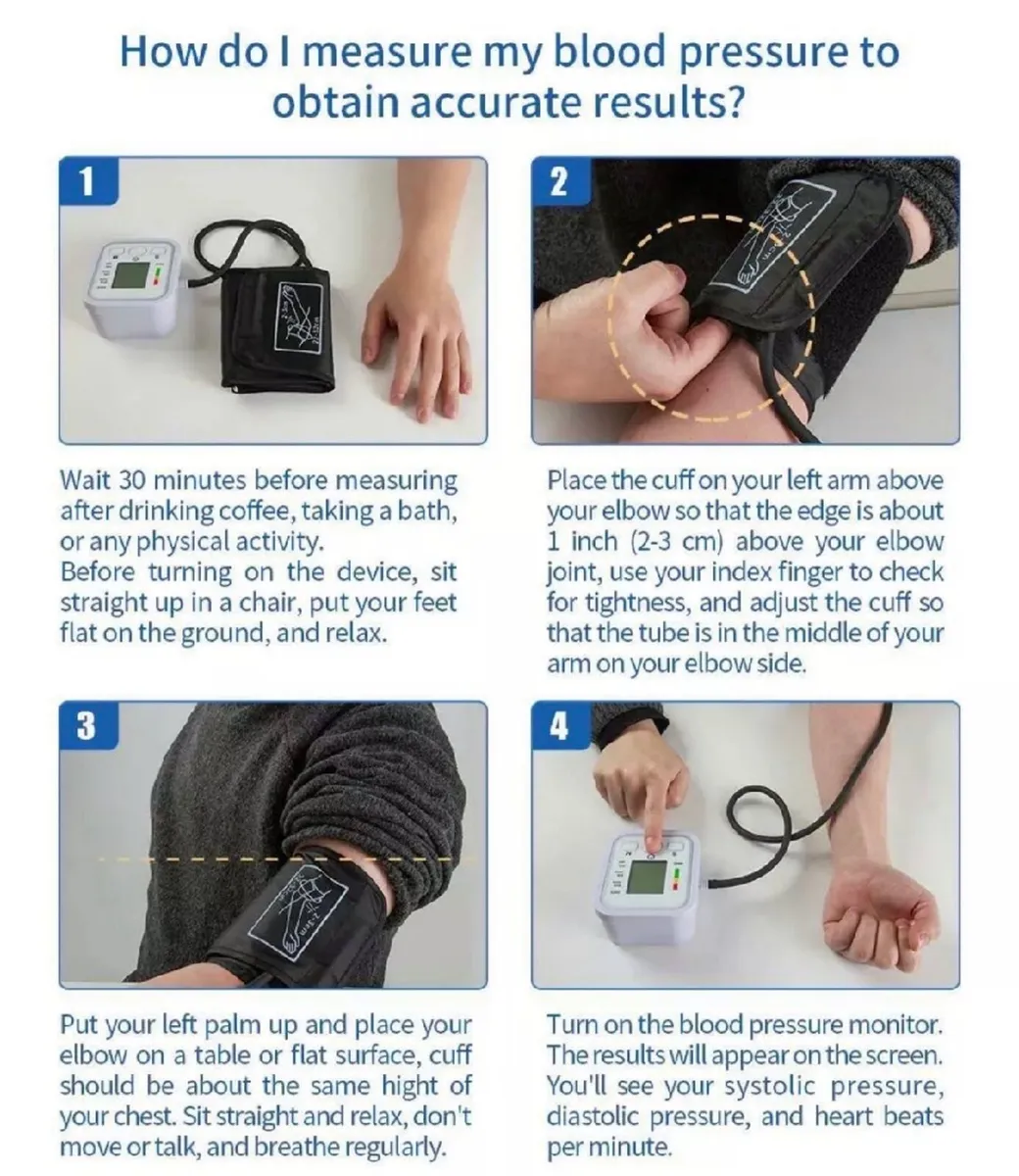 How do I measure my blood pressure to obtain accurate results?

1

Wait 30 minutes before measuring after drinking coffee, taking a bath, or any physical activity.
Before turning on the device, sit straight up in a chair, put your feet flat on the ground, and relax.

2

Place the cuff on your left arm above your elbow so that the edge is about 1 inch (2-3 cm) above your elbow joint, use your index finger to check for tightness, and adjust the cuff so that the tube is in the middle of your arm on your elbow side.

3

Put your left palm up and place your elbow on a table or flat surface, cuff should be about the same hight of your chest. Sit straight and relax, don't move or talk, and breathe regularly.

4

Turn on the blood pressure monitor. The results will appear on the screen. You'll see your systolic pressure, diastolic pressure, and heart beats per minute.