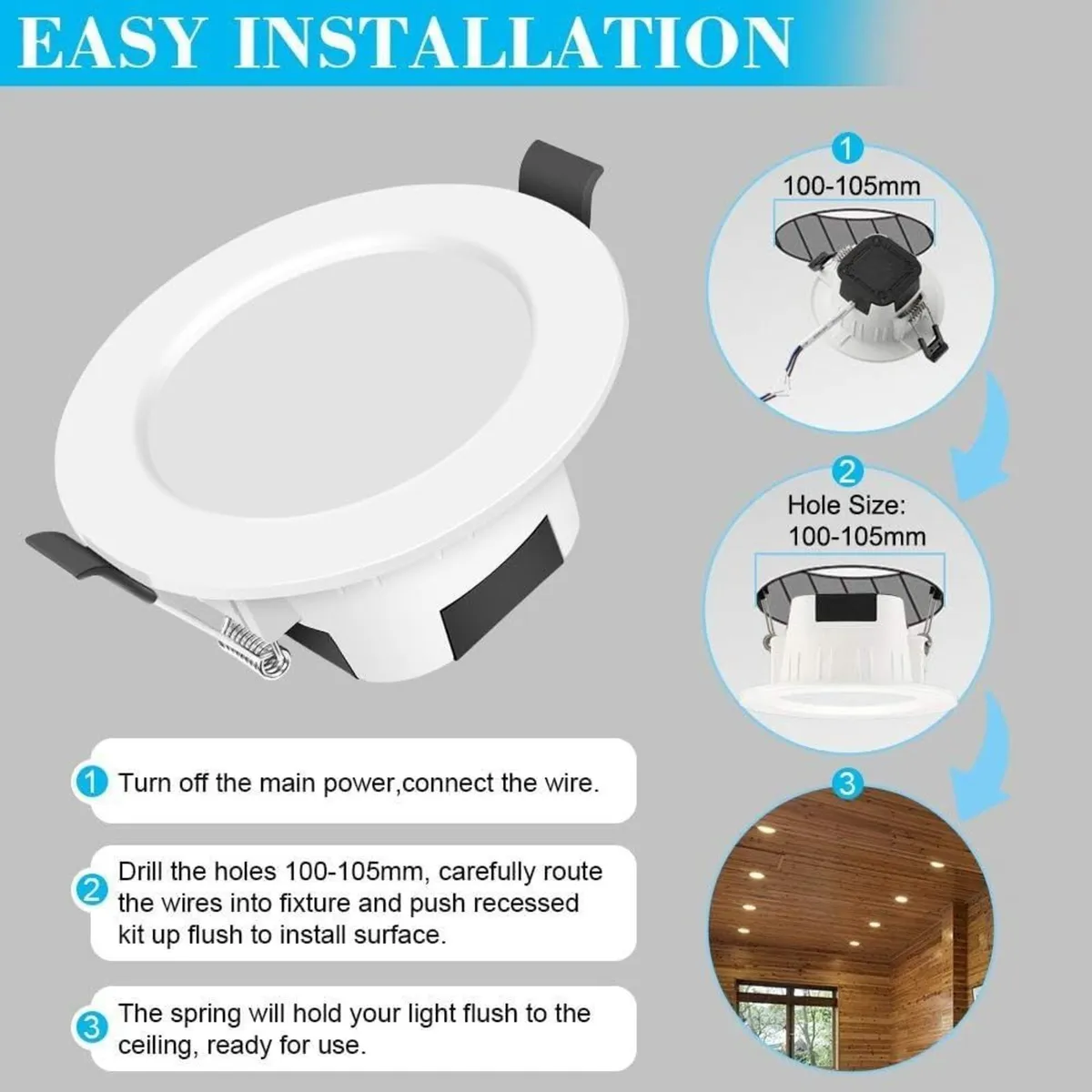 EASY INSTALLATION

1
100-105mm

2
Hole Size:
100-105mm

3

1 Turn off the main power,connect the wire.

2 Drill the holes 100-105mm, carefully route the wires into fixture and push recessed kit up flush to install surface.

3 The spring will hold your light flush to the ceiling, ready for use.