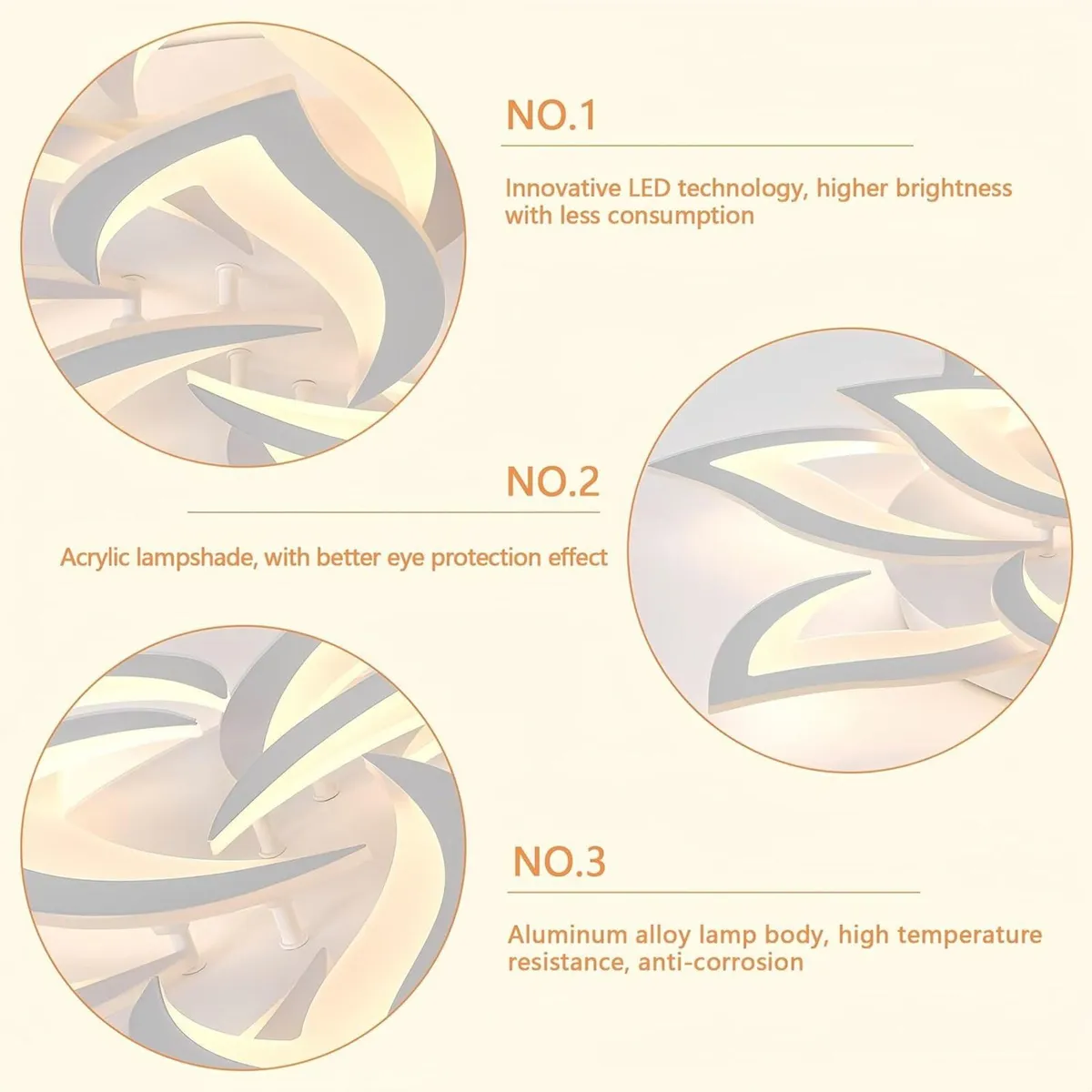 NO.1

Innovative LED technology, higher brightness with less consumption

NO.2

Acrylic lampshade, with better eye protection effect

NO.3

Aluminum alloy lamp body, high temperature resistance, anti-corrosion