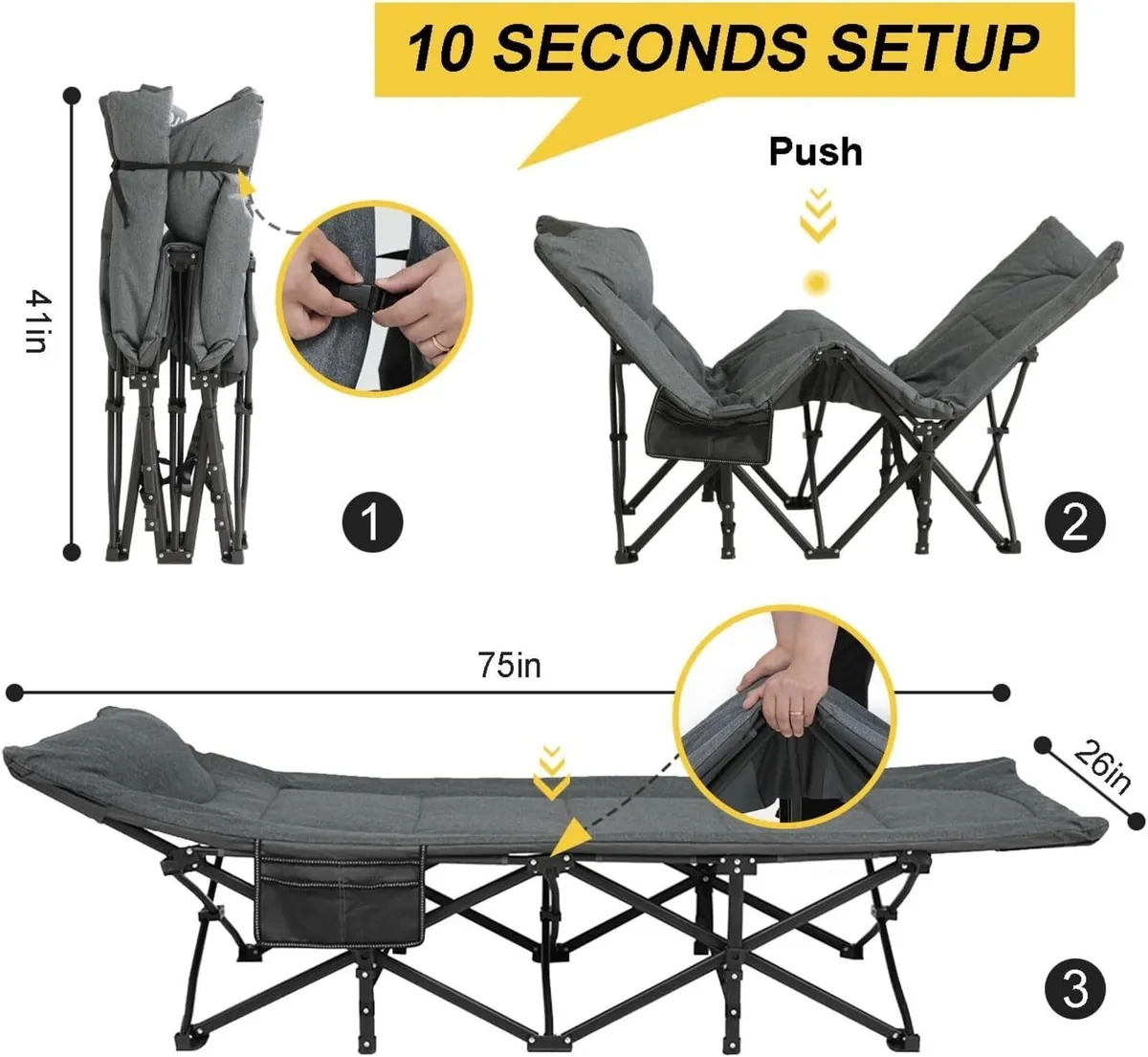 10 SECONDS SETUP

41in

Push

1

2

75in

26in

3