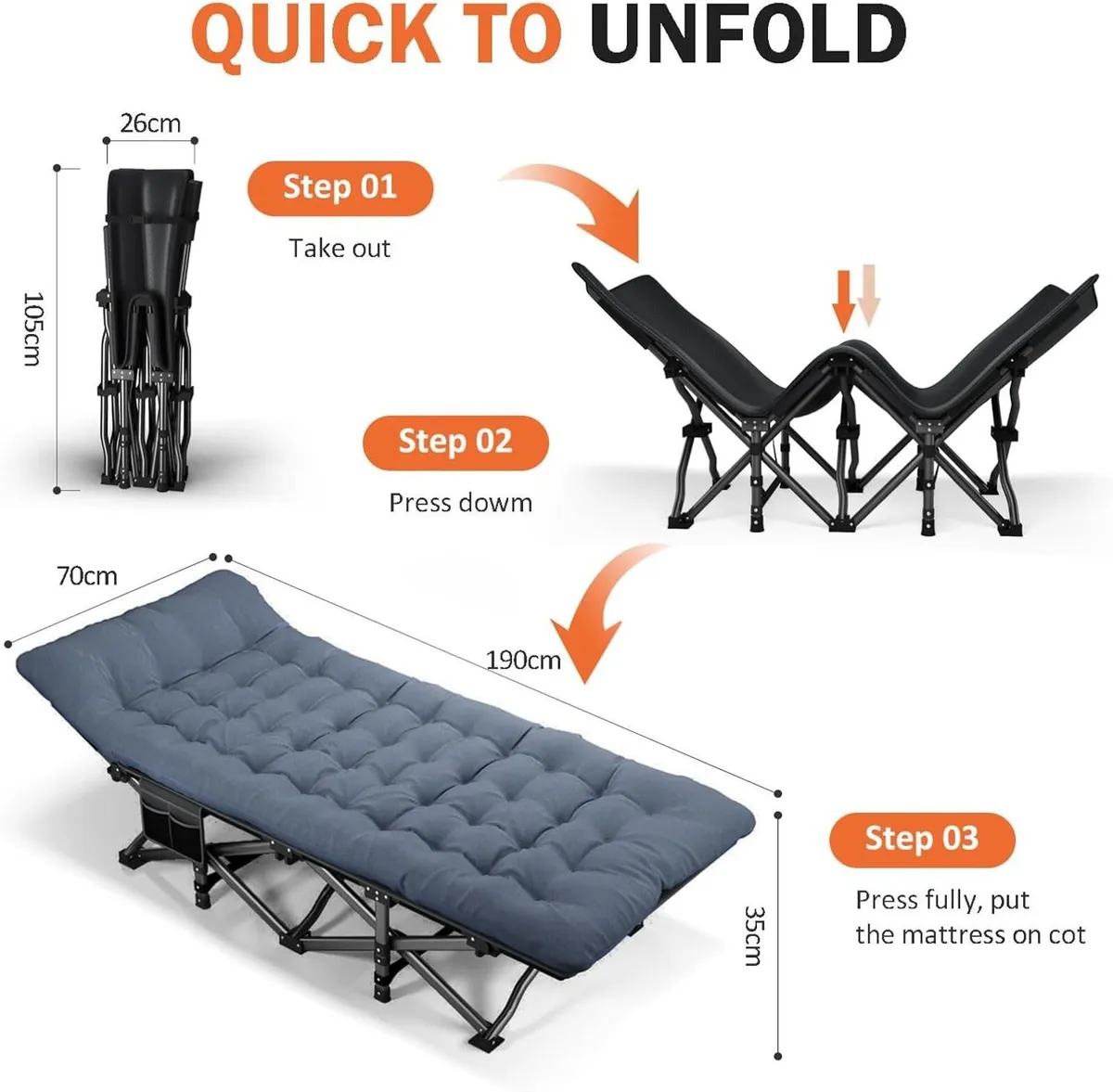 QUICK TO UNFOLD

26cm

105cm

Step 01

Take out

Step 02

Press dowm

70cm

190cm

Step 03

Press fully, put the mattress on cot

35cm